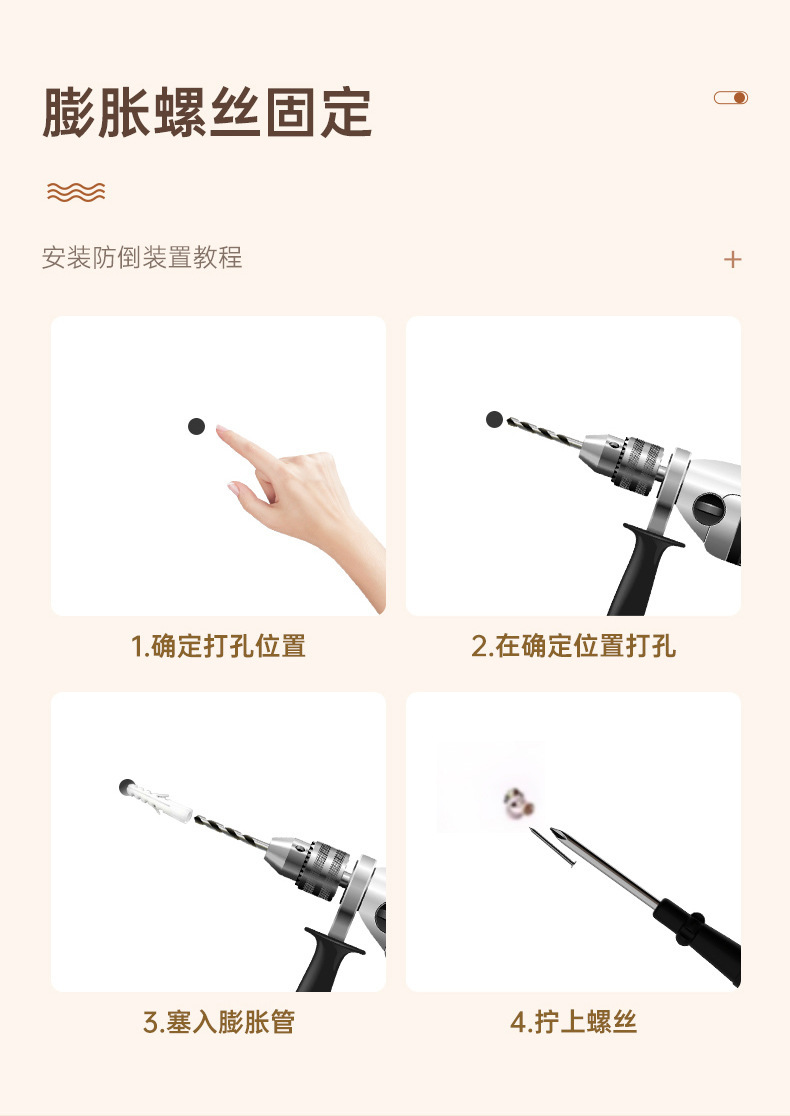 膨胀螺丝固定

安装防倒装置教程

+

1.确定打孔位置

2.在确定位置打孔

3.塞入膨胀管

4.拧上螺丝