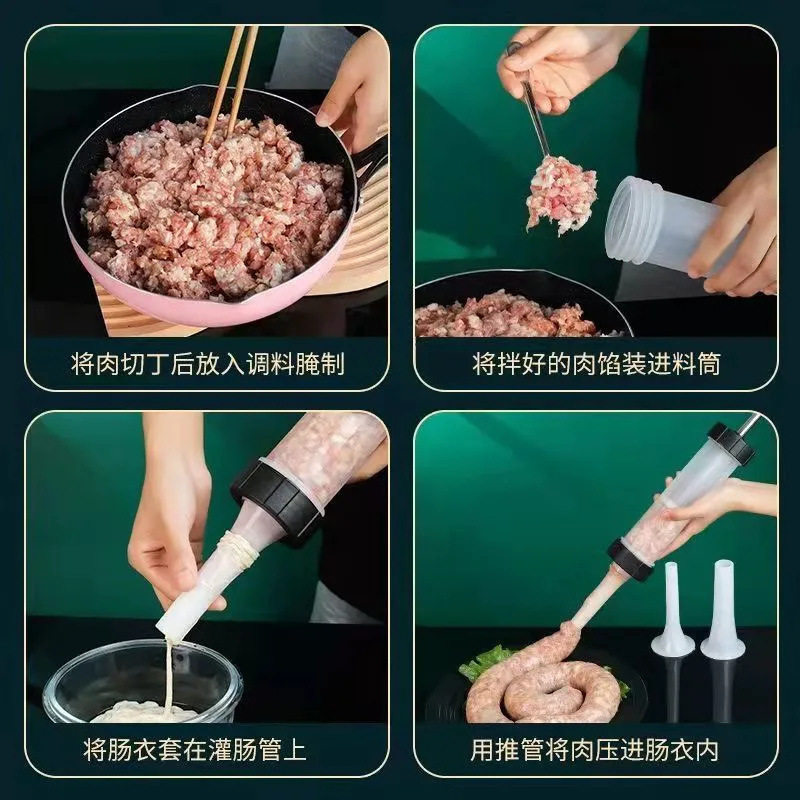 将肉切丁后放入调料腌制

将拌好的肉馅装进料筒

将肠衣套在灌肠管上

用推管将肉压进肠衣内