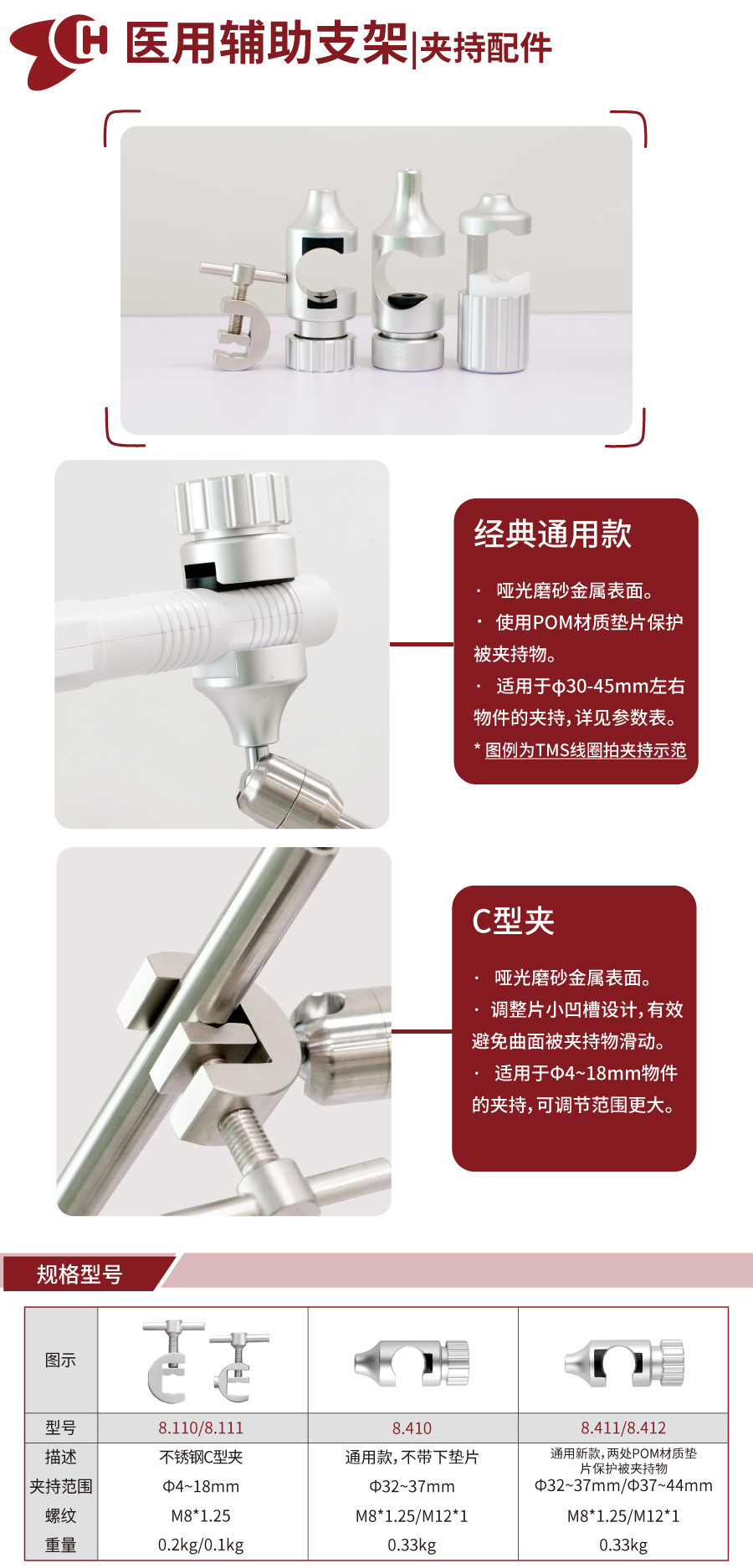 CH 医用辅助支架|夹持配件

经典通用款

· 哑光磨砂金属表面。
· 使用POM材质垫片保护被夹持物。
· 适用于φ30-45mm左右物件的夹持，详见参数表。
* 图例为TMS线圈拍夹持示范

C型夹

· 哑光磨砂金属表面。
· 调整片小凹槽设计，有效避免曲面被夹持物滑动。
· 适用于Φ4~18mm物件的夹持，可调节范围更大。

规格型号

| 图示 | | | |
|---|---|---|---|
| 型号 | 8.110/8.111 | 8.410 | 8.411/8.412 |
| 描述 | 不锈钢C型夹 | 通用款，不带下垫片 | 通用新款，两处POM材质垫片保护被夹持物 |
| 夹持范围 | Φ4~18mm | Φ32~37mm | Φ32~37mm/Φ37~44mm |
| 螺纹 | M8*1.25 | M8*1.25/M12*1 | M8*1.25/M12*1 |
| 重量 | 0.2kg/0.1kg | 0.33kg | 0.33kg |