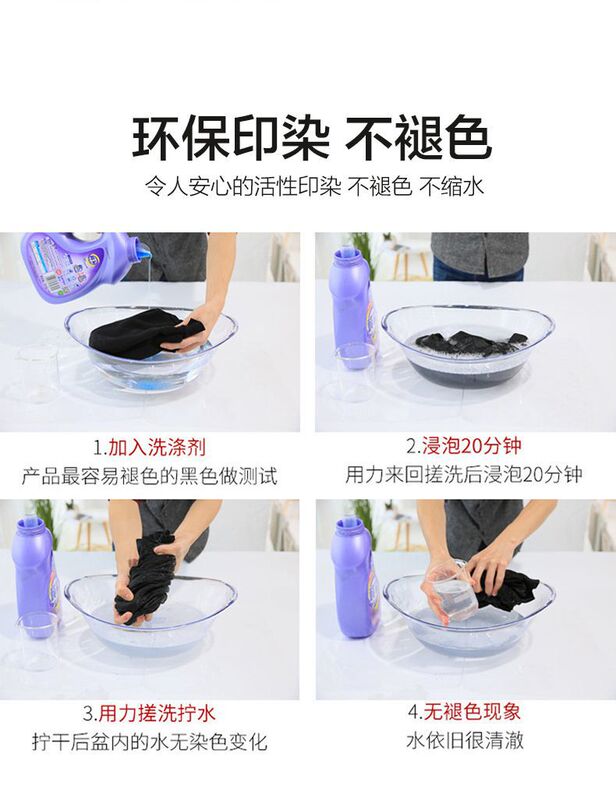 环保印染 不褪色

令人安心的活性印染 不褪色 不缩水

1.加入洗涤剂

产品最容易褪色的黑色做测试

2.浸泡20分钟

用力来回搓洗后浸泡20分钟

3.用力搓洗拧水

拧干后盆内的水无染色变化

4.无褪色现象

水依旧很清澈