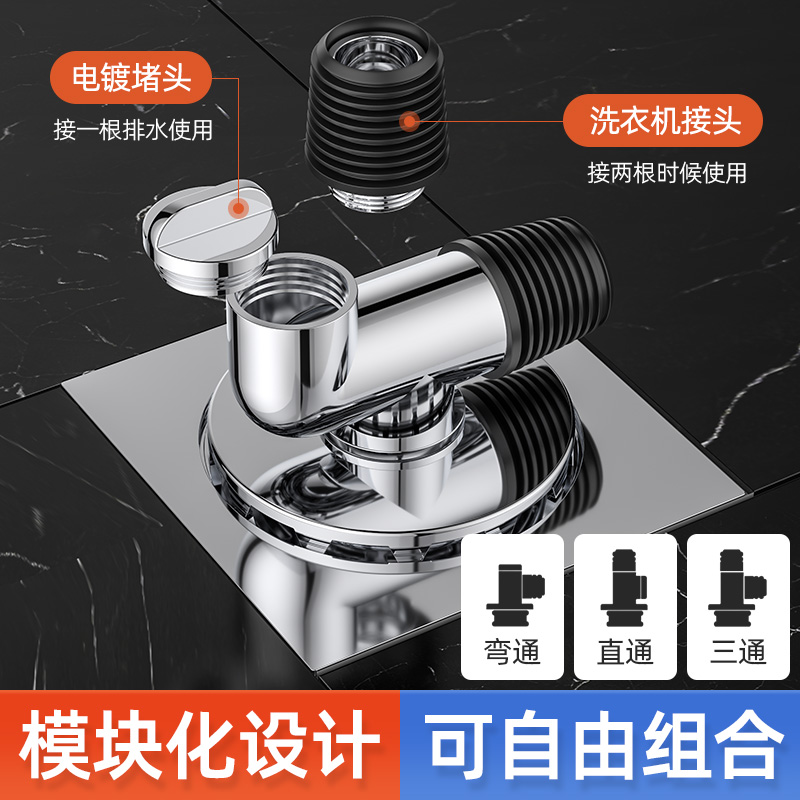 电镀堵头
接一根排水使用

洗衣机接头
接两根时候使用

弯通
直通
三通

模块化设计
可自由组合