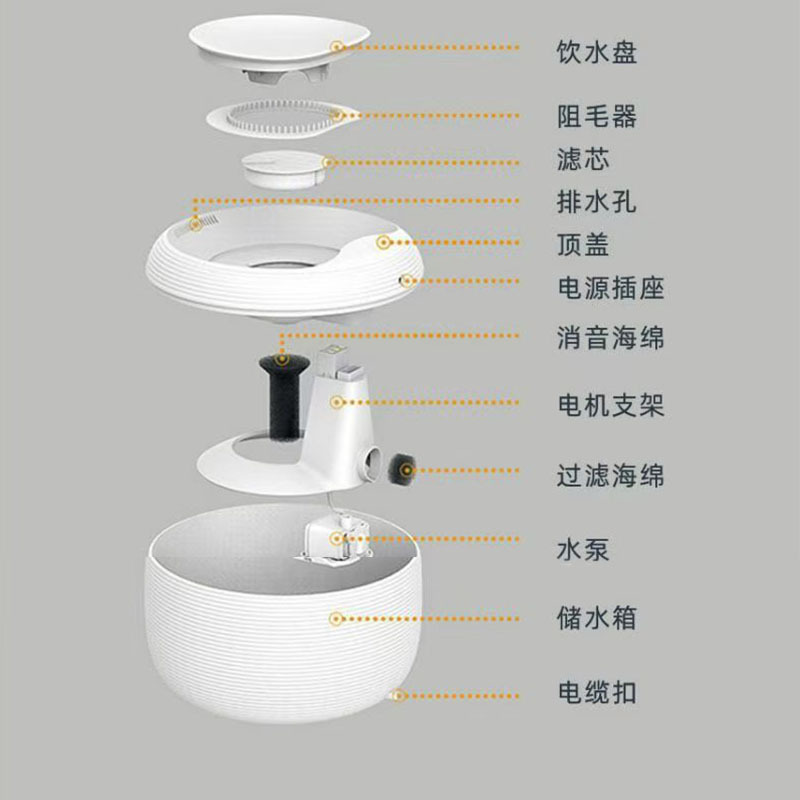 饮水盘

阻毛器

滤芯

排水孔

顶盖

电源插座

消音海绵

电机支架

过滤海绵

水泵

储水箱

电缆扣