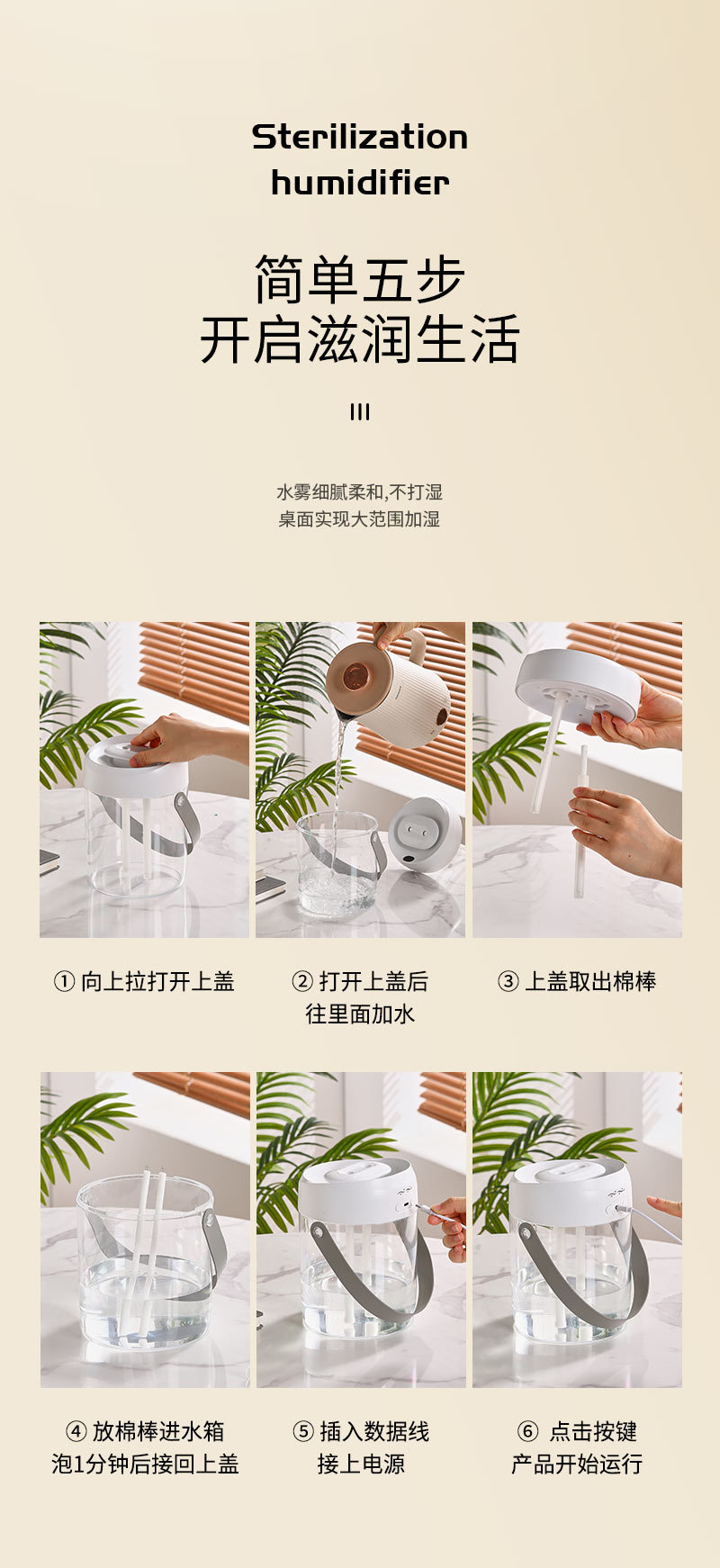 Sterilization humidifier

简单五步
开启滋润生活

III

水雾细腻柔和,不打湿
桌面实现大范围加湿

① 向上拉打开上盖

② 打开上盖后
往里面加水

③ 上盖取出棉棒

④ 放棉棒进水箱
泡1分钟后接回上盖

⑤ 插入数据线
接上电源

⑥ 点击按键
产品开始运行