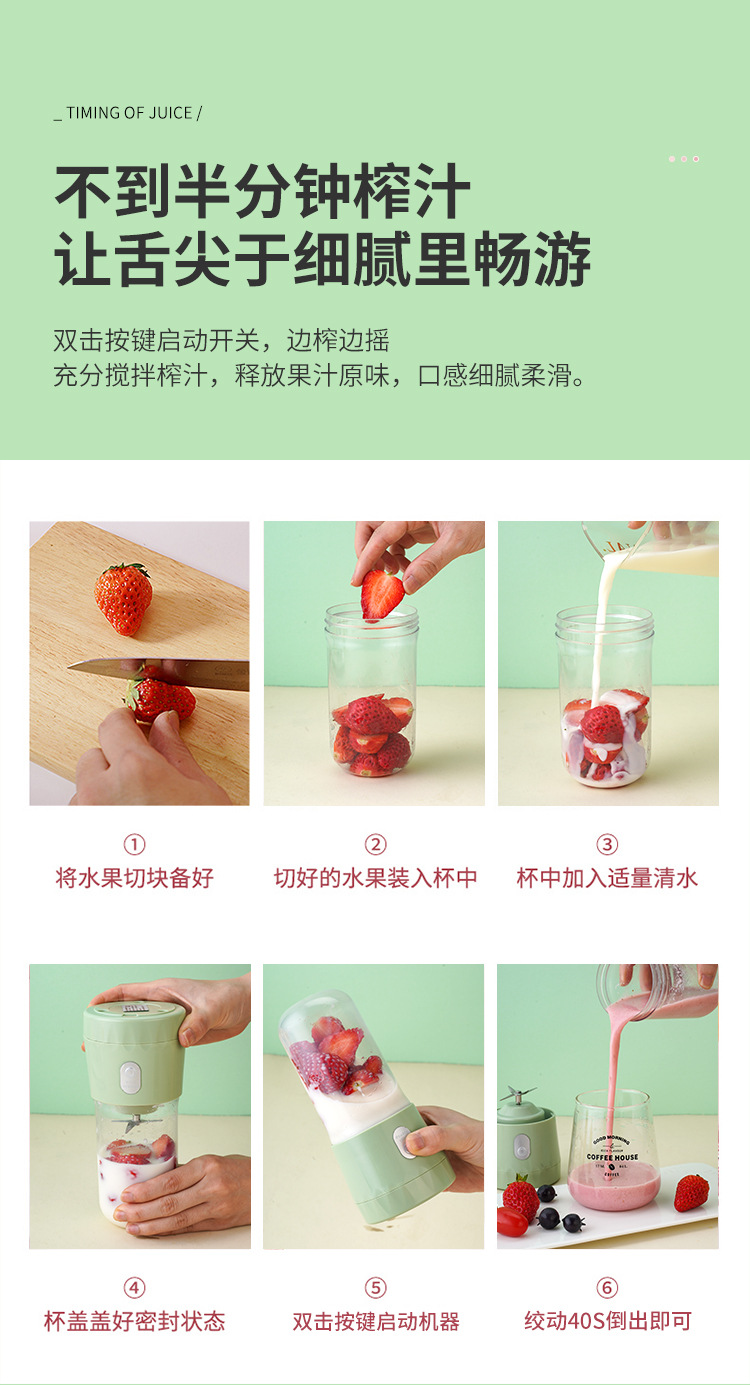 _ TIMING OF JUICE /

不到半分钟榨汁
让舌尖于细腻里畅游

双击按键启动开关，边榨边摇
充分搅拌榨汁，释放果汁原味，口感细腻柔滑。

①
将水果切块备好

②
切好的水果装入杯中

③
杯中加入适量清水

④
杯盖盖好密封状态

⑤
双击按键启动机器

GOOD MORNING
COFFEE HOUSE

⑥
绞动40S倒出即可