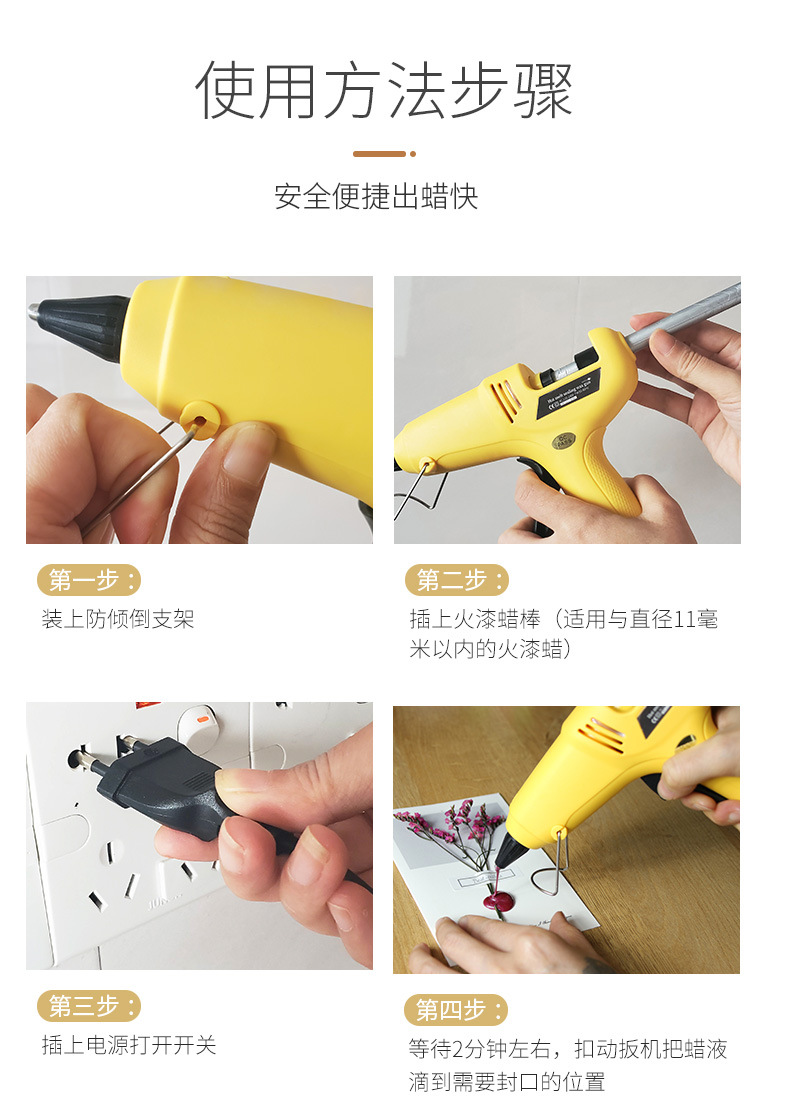 使用方法步骤

安全便捷出蜡快

第一步：
装上防倾倒支架

第二步：
插上火漆蜡棒（适用与直径11毫米以内的火漆蜡）

第三步：
插上电源打开开关

第四步：
等待2分钟左右，扣动扳机把蜡液滴到需要封口的位置