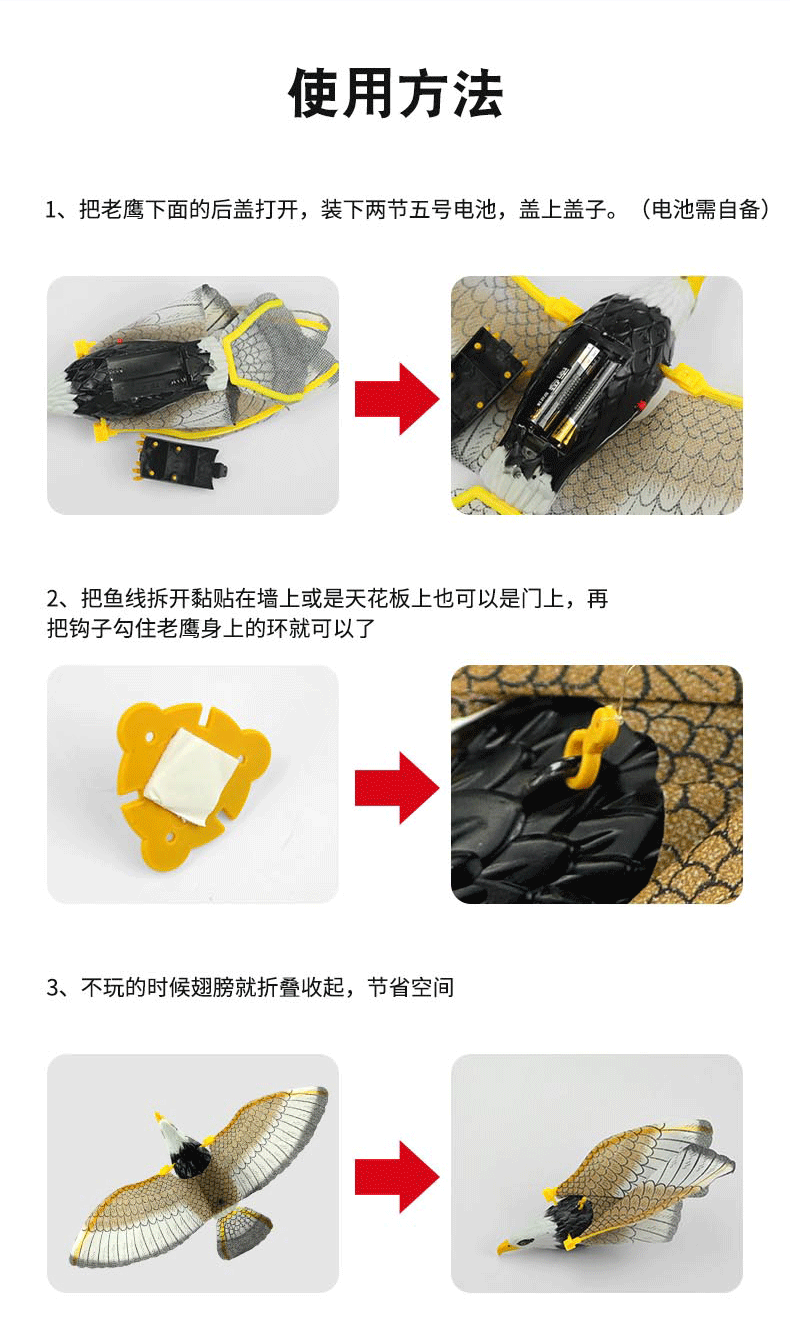 使用方法

1、把老鹰下面的后盖打开，装下两节五号电池，盖上盖子。（电池需自备）

2、把鱼线拆开黏贴在墙上或是天花板上也可以是门上，再把钩子勾住老鹰身上的环就可以了

3、不玩的时候翅膀就折叠收起，节省空间