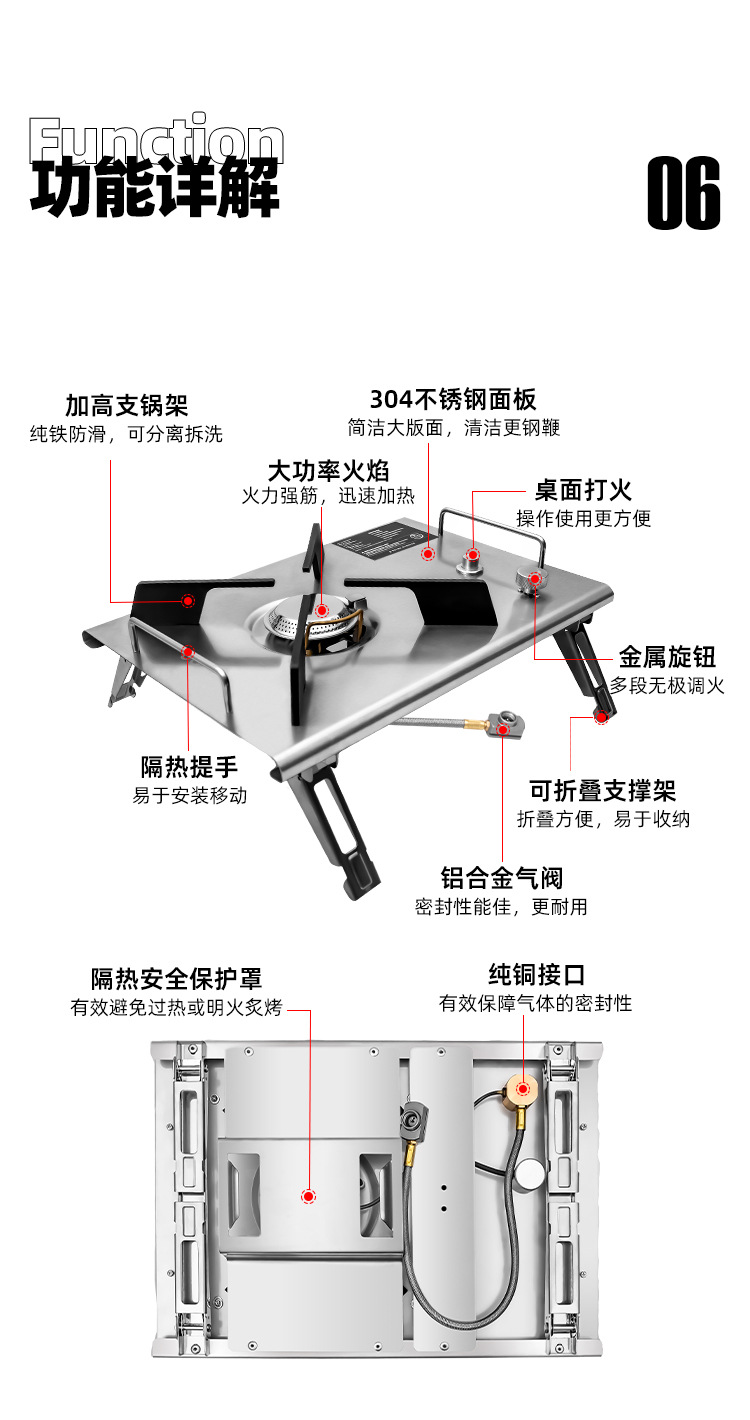 Function
功能详解

06

加高支锅架
纯铁防滑，可分离拆洗

304不锈钢面板
简洁大版面，清洁更钢鞭

大功率火焰
火力强筋，迅速加热

桌面打火
操作使用更方便

金属旋钮
多段无极调火

隔热提手
易于安装移动

可折叠支撑架
折叠方便，易于收纳

铝合金气阀
密封性能佳，更耐用

隔热安全保护罩
有效避免过热或明火炙烤

纯铜接口
有效保障气体的密封性