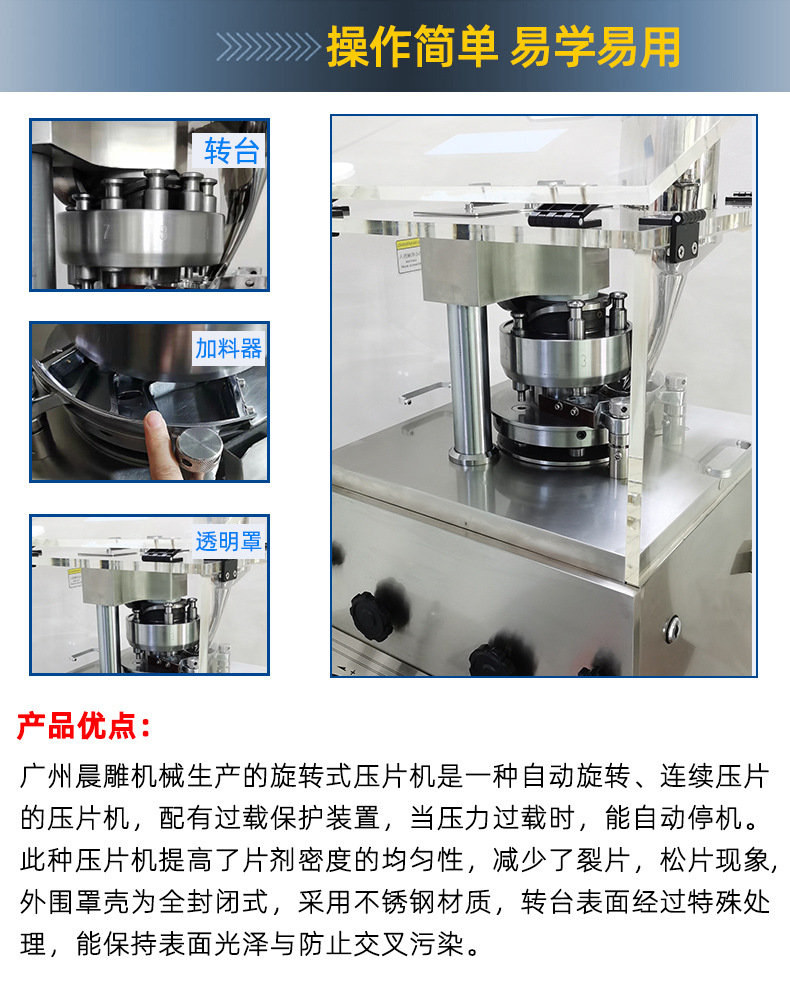 操作简单 易学易用

转台

加料器

透明罩

产品优点：

广州晨雕机械生产的旋转式压片机是一种自动旋转、连续压片的压片机，配有过载保护装置，当压力过载时，能自动停机。此种压片机提高了片剂密度的均匀性，减少了裂片，松片现象，外围罩壳为全封闭式，采用不锈钢材质，转台表面经过特殊处理，能保持表面光泽与防止交叉污染。