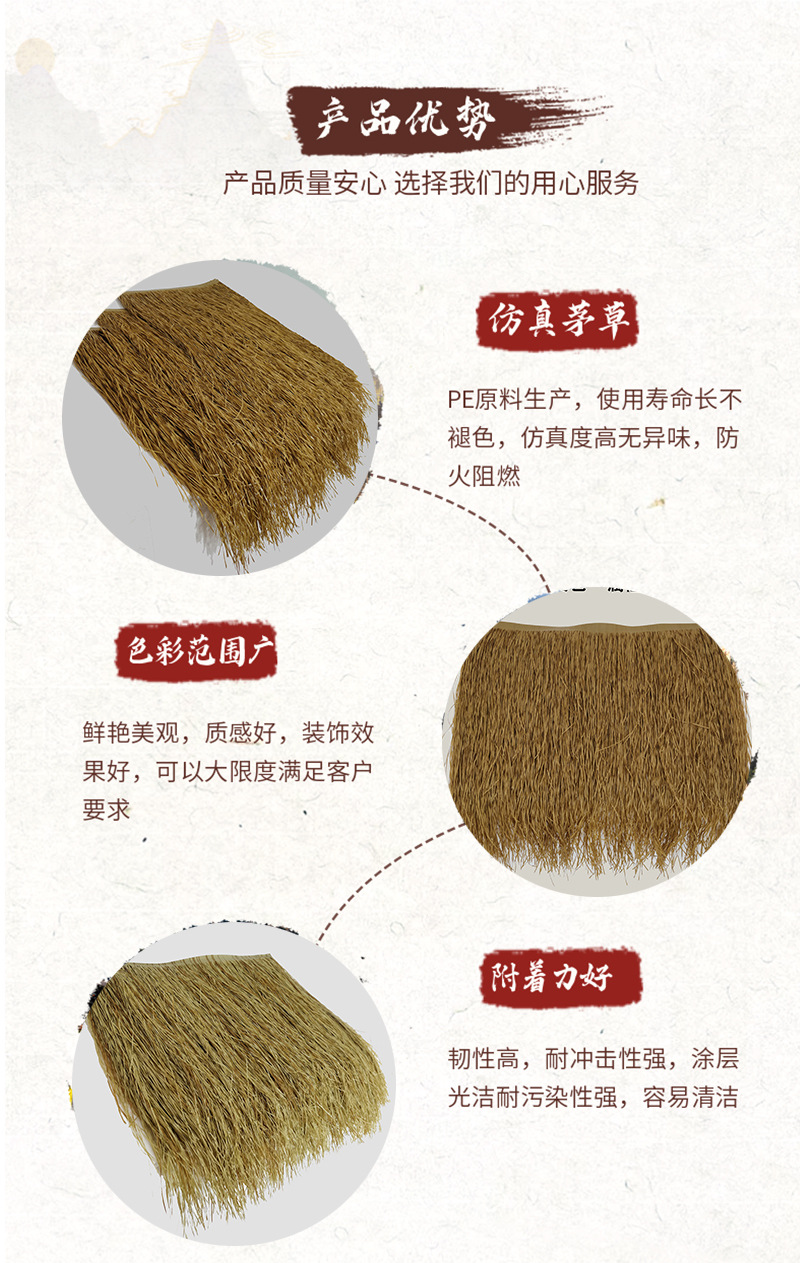 产品优势

产品质量安心 选择我们的用心服务

仿真茅草

PE原料生产，使用寿命长不褪色，仿真度高无异味，防火阻燃

色彩范围广

鲜艳美观，质感好，装饰效果好，可以大限度满足客户要求

附着力好

韧性高，耐冲击性强，涂层光洁耐污染性强，容易清洁