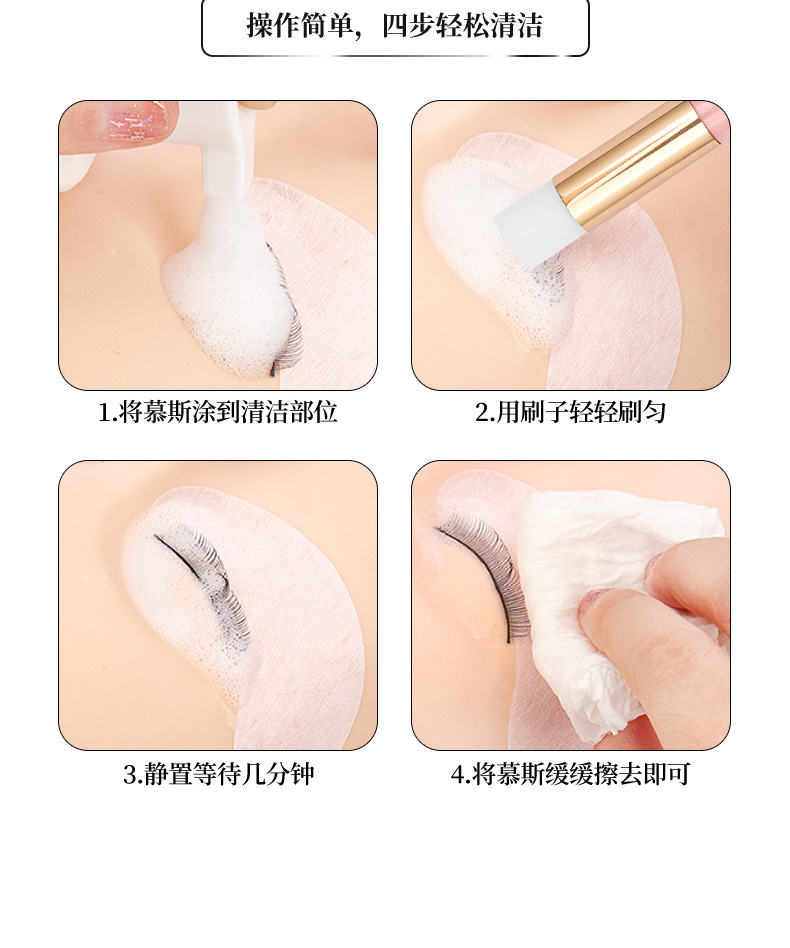 操作简单，四步轻松清洁

1.将慕斯涂到清洁部位

2.用刷子轻轻刷匀

3.静置等待几分钟

4.将慕斯缓缓擦去即可