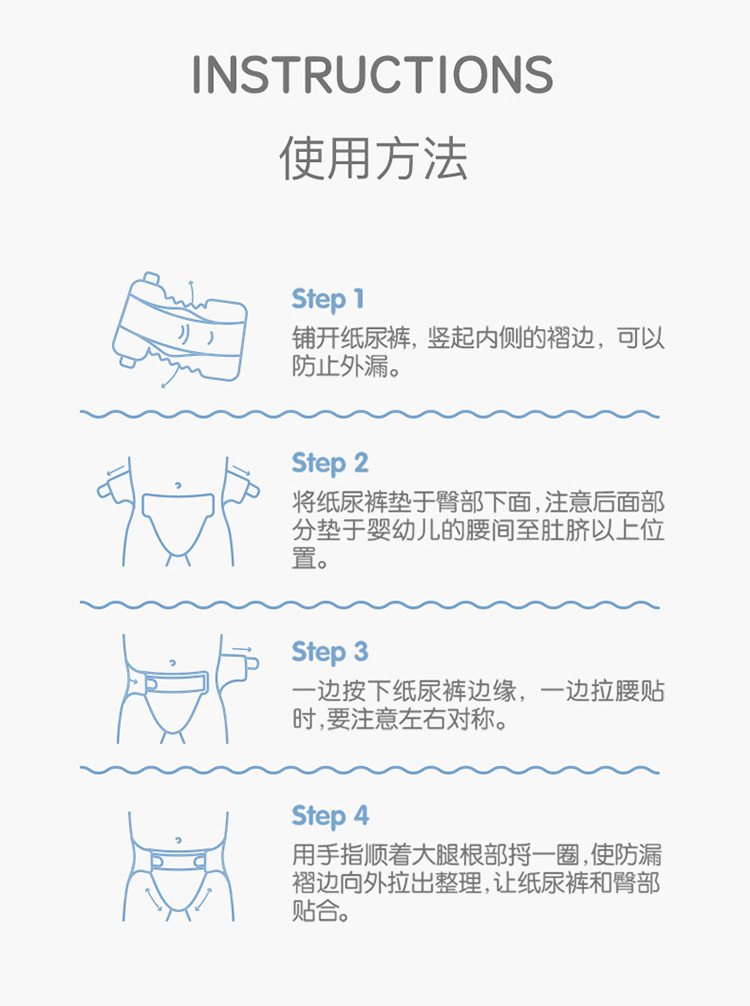 INSTRUCTIONS

使用方法

Step 1

铺开纸尿裤，竖起内侧的褶边，可以防止外漏。

Step 2

将纸尿裤垫于臀部下面，注意后面部分垫于婴幼儿的腰间至肚脐以上位置。

Step 3

一边按下纸尿裤边缘，一边拉腰贴时，要注意左右对称。

Step 4

用手指顺着大腿根部捋一圈，使防漏褶边向外拉出整理，让纸尿裤和臀部贴合。