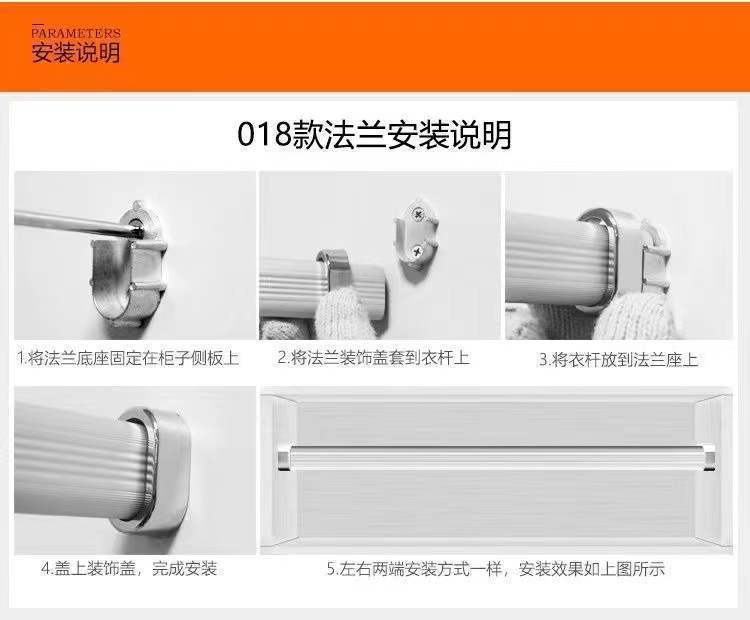 PARAMETERS
安装说明

018款法兰安装说明

1.将法兰底座固定在柜子侧板上

2.将法兰装饰盖套到衣杆上

3.将衣杆放到法兰座上

4.盖上装饰盖，完成安装

5.左右两端安装方式一样，安装效果如上图所示