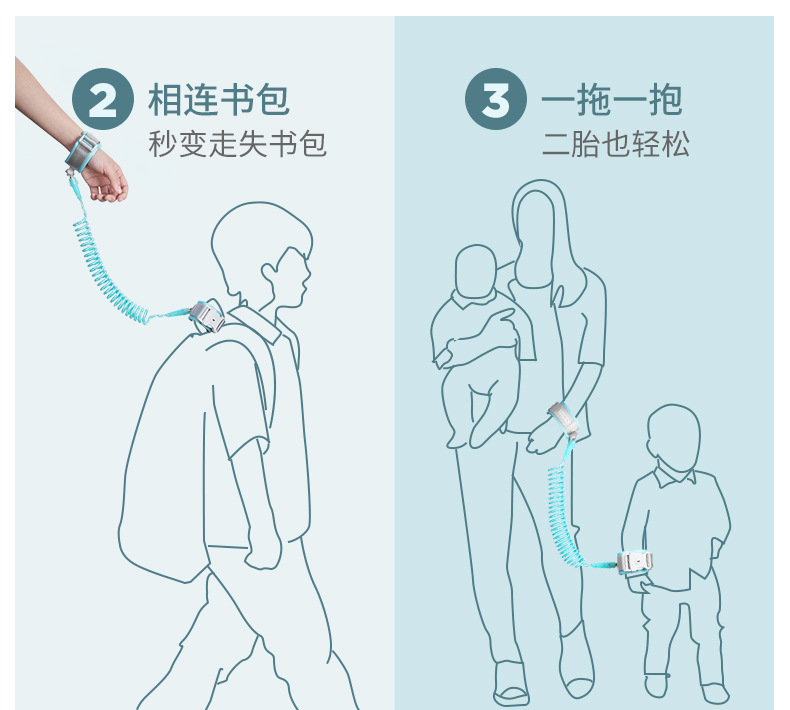 2 相连书包
秒变走失书包

3 一拖一抱
二胎也轻松