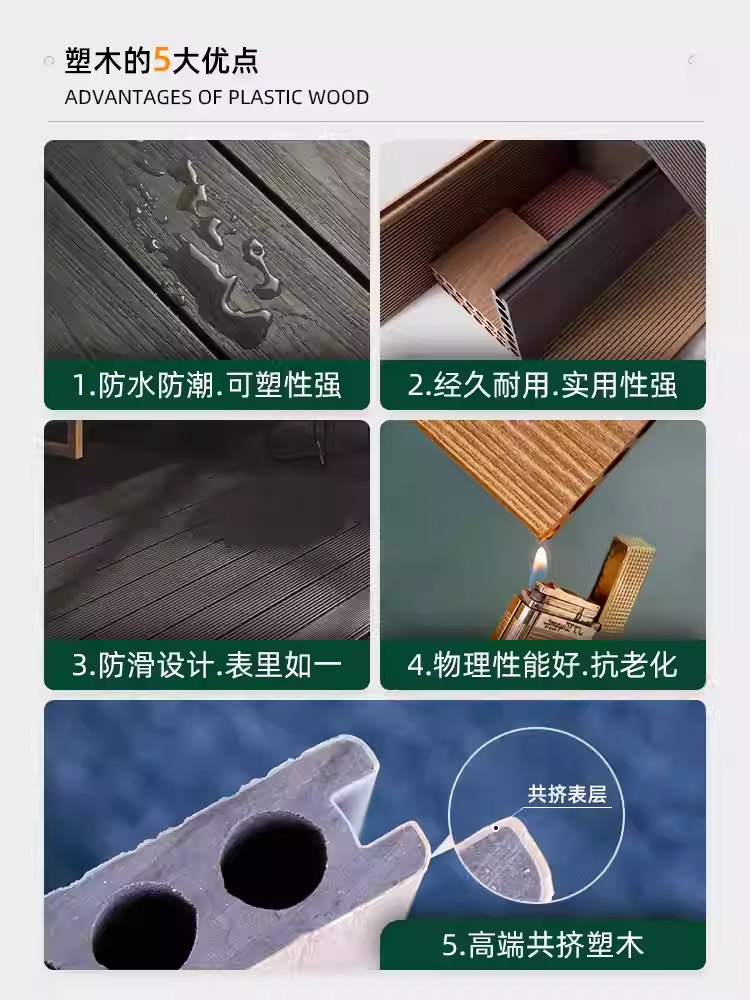 塑木的5大优点
ADVANTAGES OF PLASTIC WOOD

1.防水防潮.可塑性强

2.经久耐用.实用性强

3.防滑设计.表里如一

4.物理性能好.抗老化

共挤表层

5.高端共挤塑木