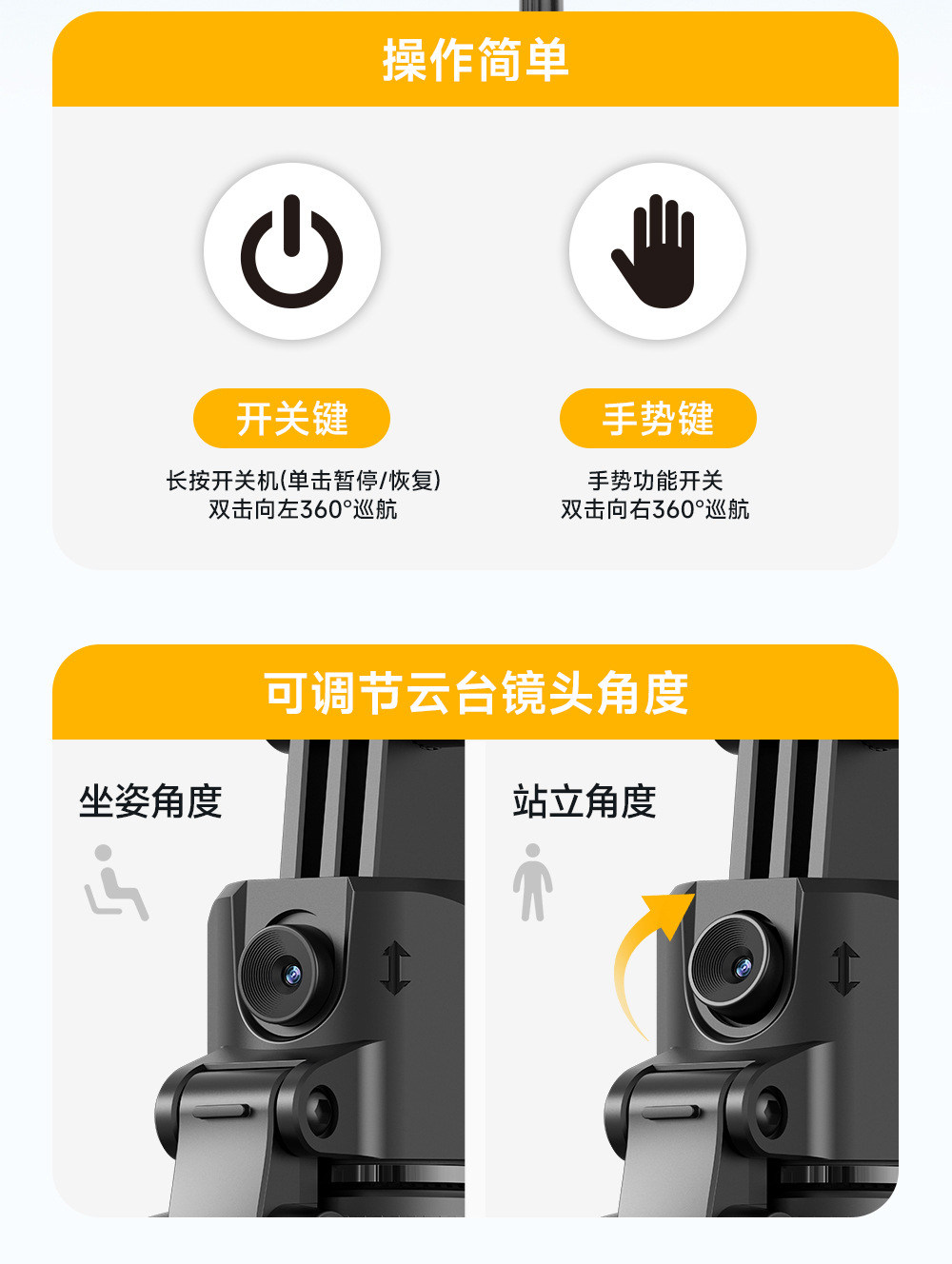 操作简单

开关键

长按开关机(单击暂停/恢复)
双击向左360°巡航

手势键

手势功能开关
双击向右360°巡航

可调节云台镜头角度

坐姿角度

站立角度