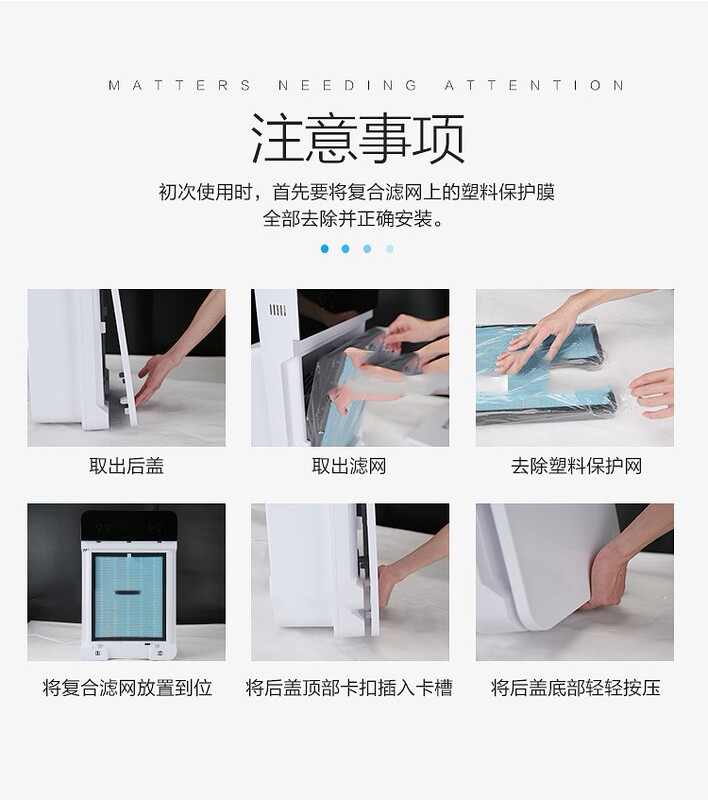 MATTERS NEEDING ATTENTION

注意事项

初次使用时，首先要将复合滤网上的塑料保护膜全部去除并正确安装。

取出后盖

取出滤网

去除塑料保护网

将复合滤网放置到位

将后盖顶部卡扣插入卡槽

将后盖底部轻轻按压