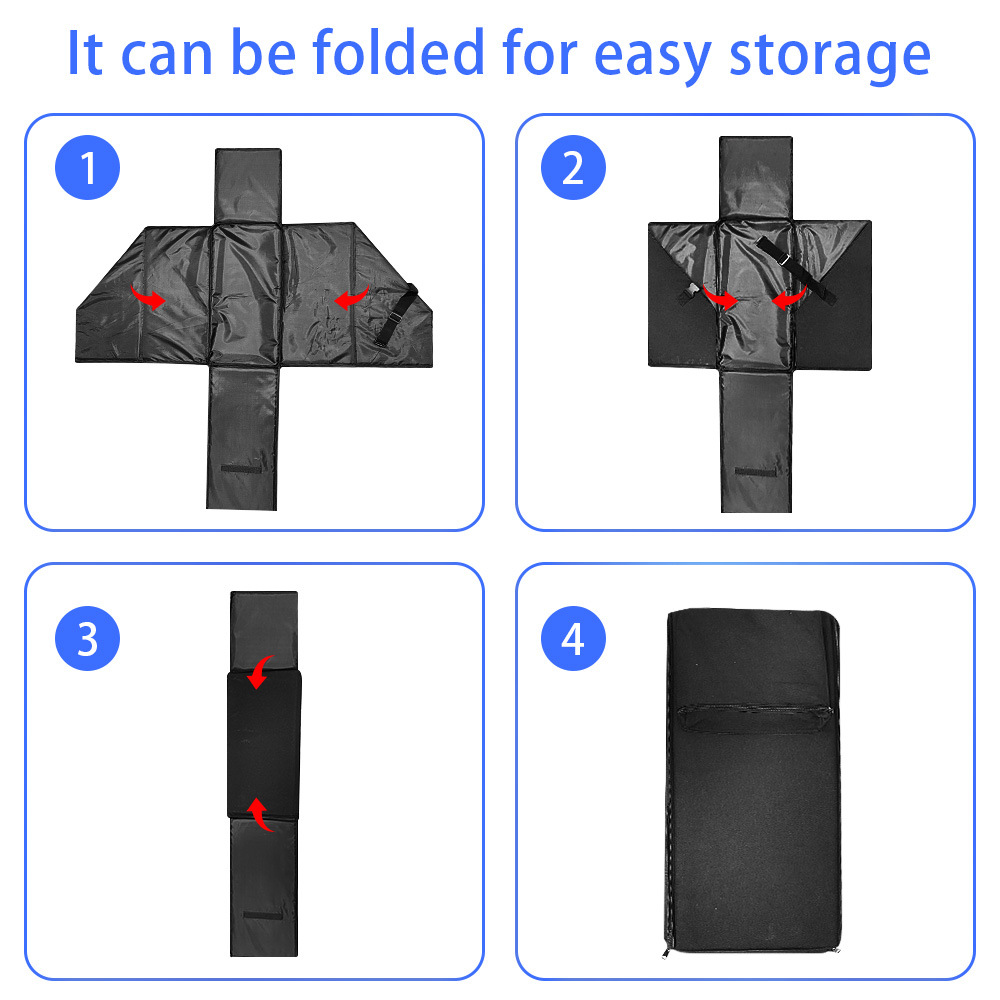 It can be folded for easy storage

1

2

3

4