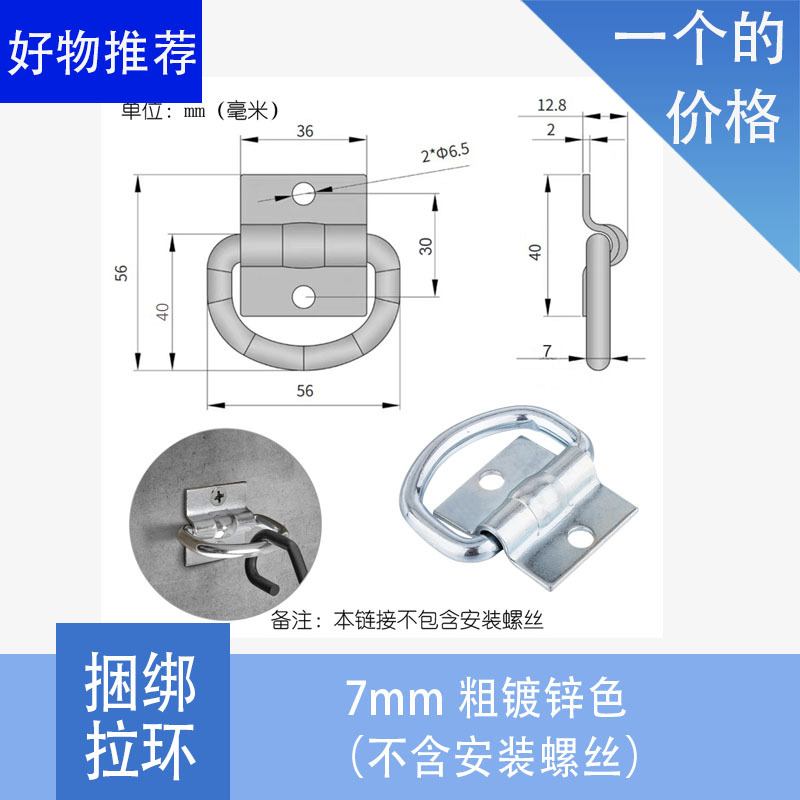 好物推荐

一个的价格

单位：mm（毫米）

36

2*Φ6.5

56

40

30

56

12.8

2

40

7

备注：本链接不包含安装螺丝

捆绑拉环

7mm 粗镀锌色
（不含安装螺丝）