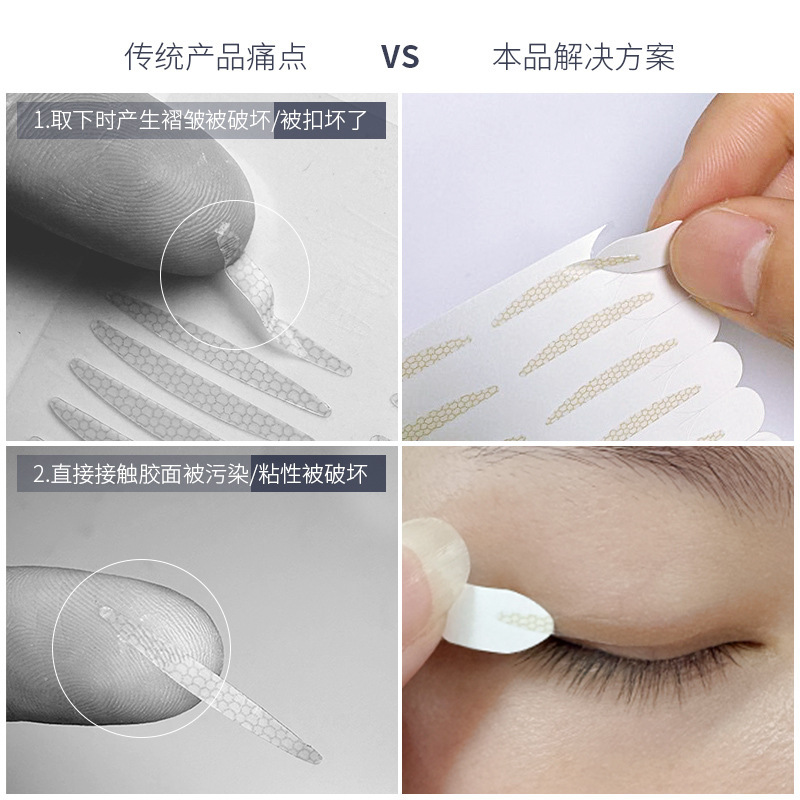 传统产品痛点 VS 本品解决方案

1.取下时产生褶皱被破坏/被扣坏了

2.直接接触胶面被污染/粘性被破坏