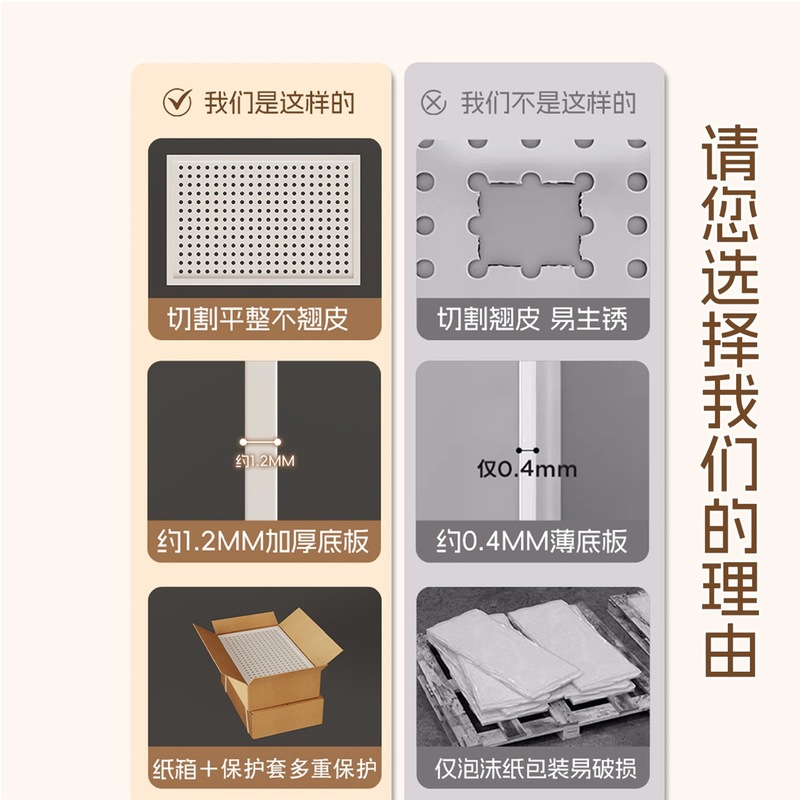 我们是这样的

切割平整不翘皮

约1.2MM

约1.2MM加厚底板

纸箱＋保护套多重保护

我们不是这样的

切割翘皮 易生锈

仅0.4mm

约0.4MM薄底板

仅泡沫纸包装易破损

请您选择我们的理由