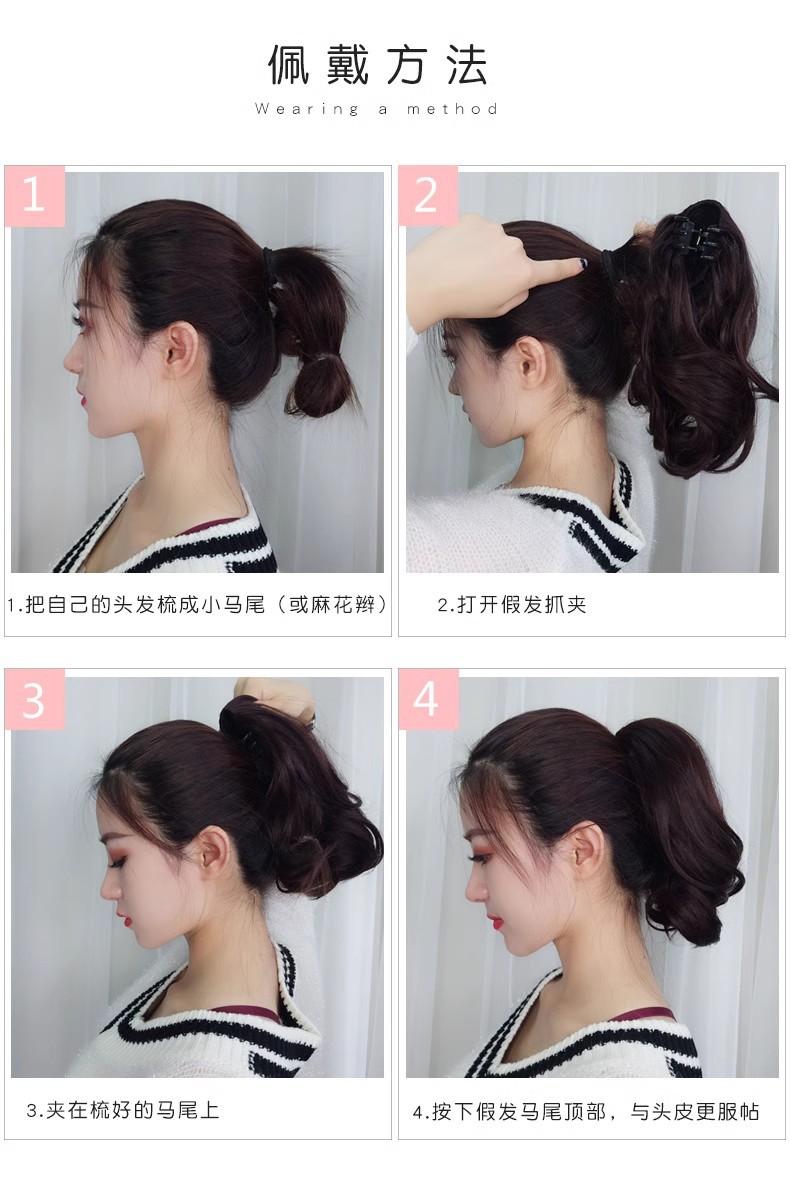 佩戴方法
Wearing a method

1

1.把自己的头发梳成小马尾（或麻花辫）

2

2.打开假发抓夹

3

3.夹在梳好的马尾上

4

4.按下假发马尾顶部，与头皮更服帖