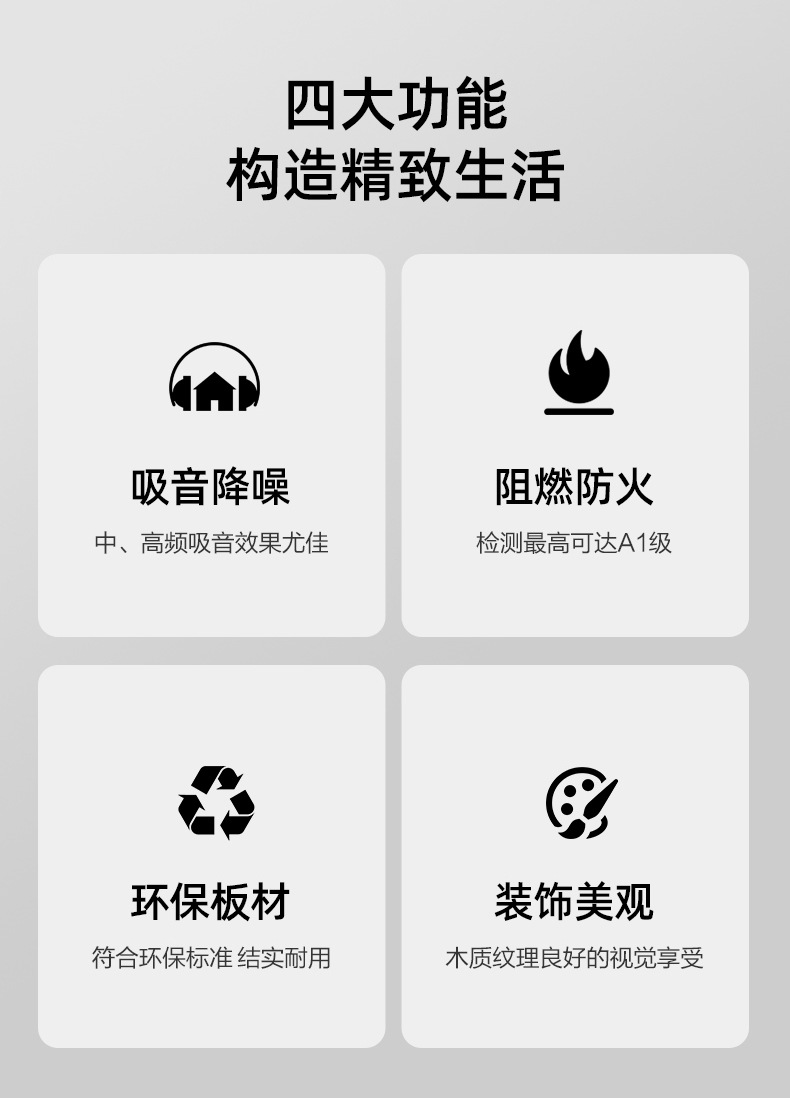 四大功能
构造精致生活

吸音降噪
中、高频吸音效果尤佳

阻燃防火
检测最高可达A1级

环保板材
符合环保标准 结实耐用

装饰美观
木质纹理良好的视觉享受