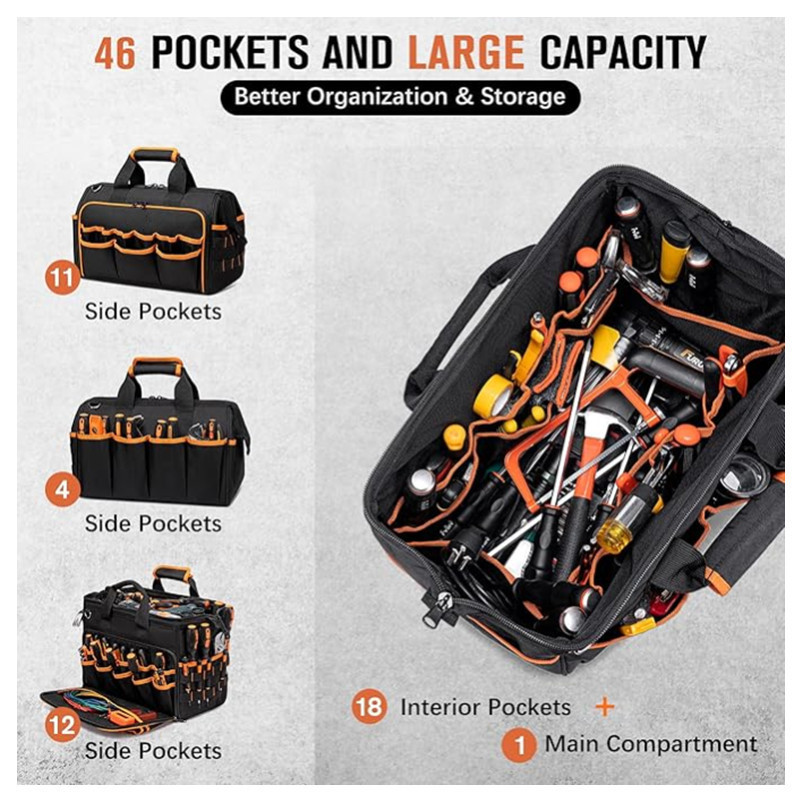 46 POCKETS AND LARGE CAPACITY

Better Organization & Storage

11 Side Pockets

4 Side Pockets

12 Side Pockets

18 Interior Pockets +

1 Main Compartment