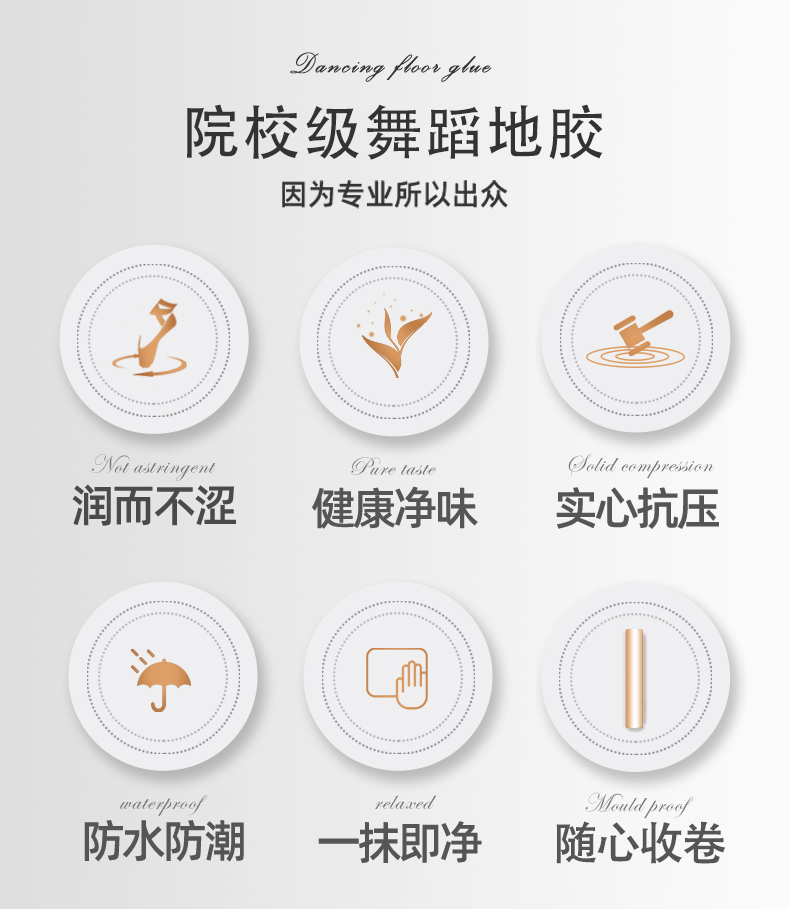 Dancing floor glue

院校级舞蹈地胶

因为专业所以出众

Not astringent
润而不涩

Pure taste
健康净味

Solid compression
实心抗压

waterproof
防水防潮

relaxed
一抹即净

Mould proof
随心收卷