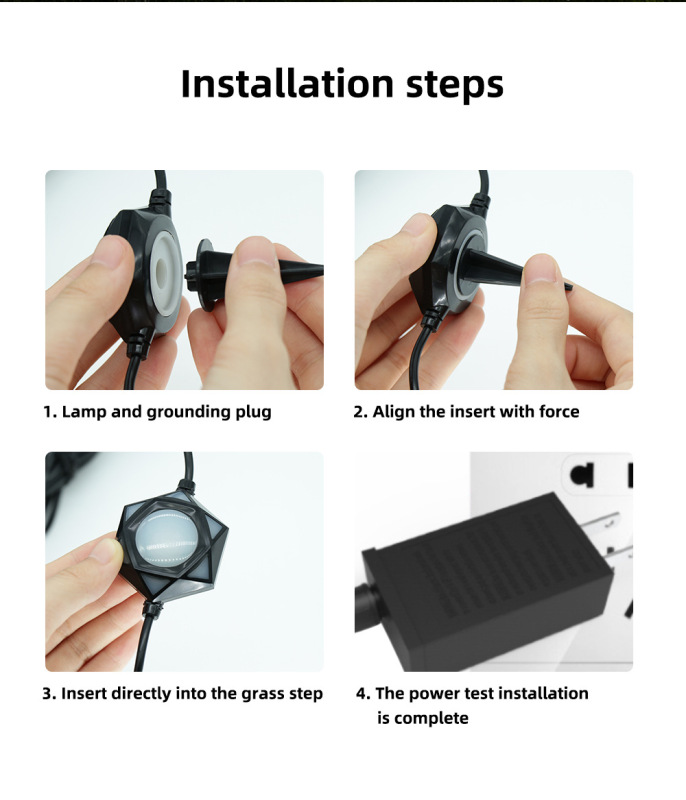 Installation steps

1. Lamp and grounding plug

2. Align the insert with force

3. Insert directly into the grass step

4. The power test installation is complete