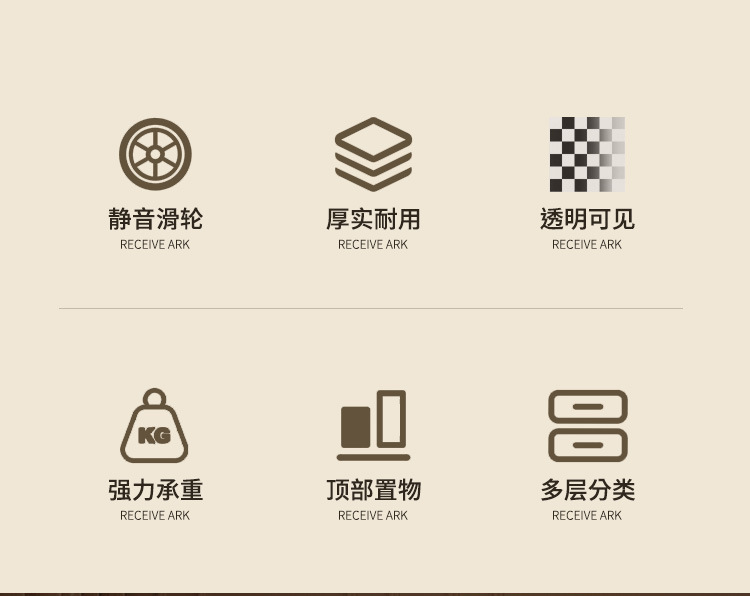 静音滑轮
RECEIVE ARK

厚实耐用
RECEIVE ARK

透明可见
RECEIVE ARK

KG

强力承重
RECEIVE ARK

顶部置物
RECEIVE ARK

多层分类
RECEIVE ARK