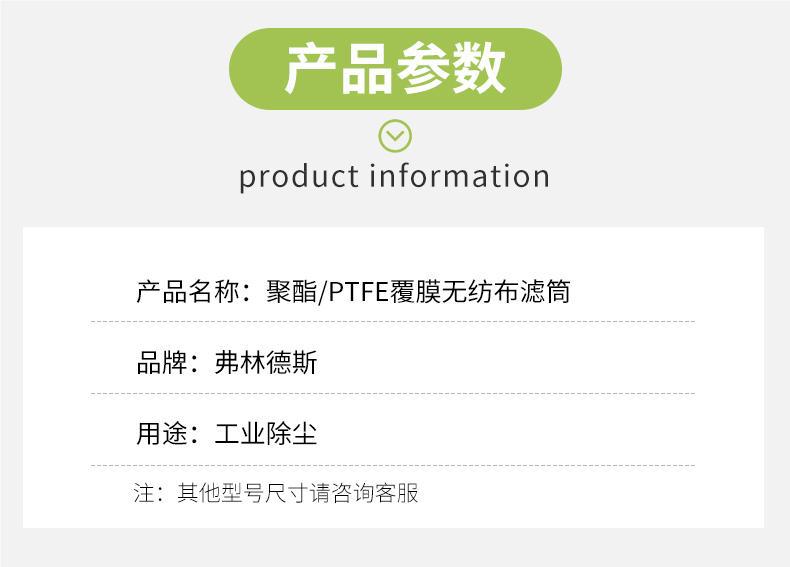 产品参数

product information

产品名称：聚酯/PTFE覆膜无纺布滤筒

品牌：弗林德斯

用途：工业除尘

注：其他型号尺寸请咨询客服