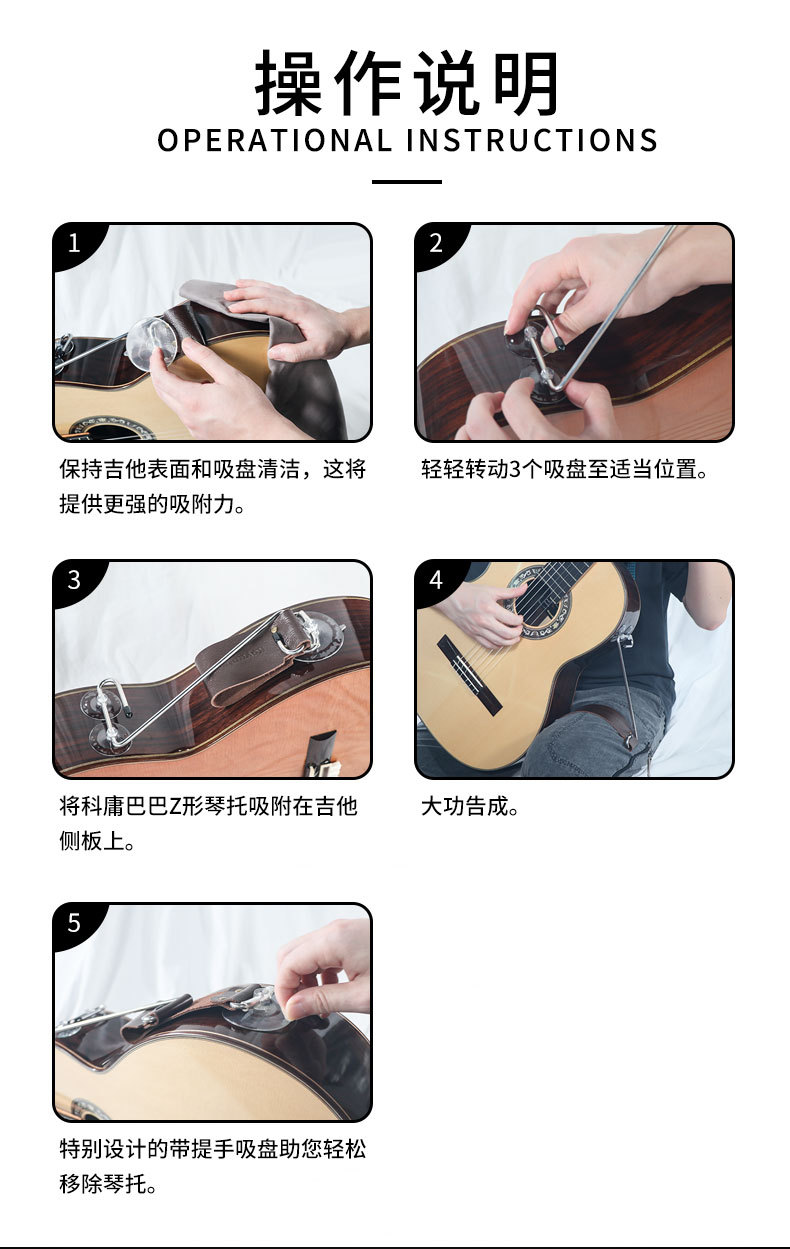 操作说明
OPERATIONAL INSTRUCTIONS

1

保持吉他表面和吸盘清洁，这将提供更强的吸附力。

2

轻轻转动3个吸盘至适当位置。

3

将科庸巴巴Z形琴托吸附在吉他侧板上。

4

大功告成。

5

特别设计的带提手吸盘助您轻松移除琴托。