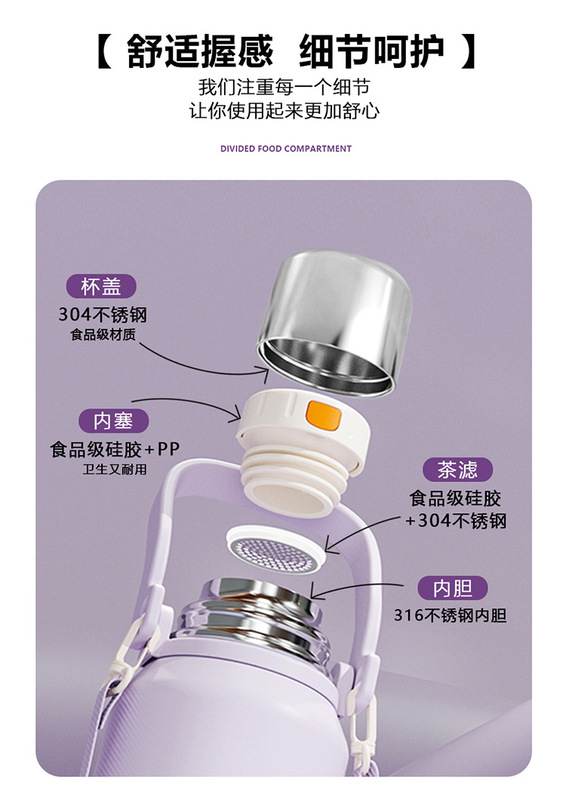 【 舒适握感 细节呵护 】

我们注重每一个细节
让你使用起来更加舒心

DIVIDED FOOD COMPARTMENT

杯盖
304不锈钢
食品级材质

内塞
食品级硅胶+PP
卫生又耐用

茶滤
食品级硅胶
+304不锈钢

内胆
316不锈钢内胆