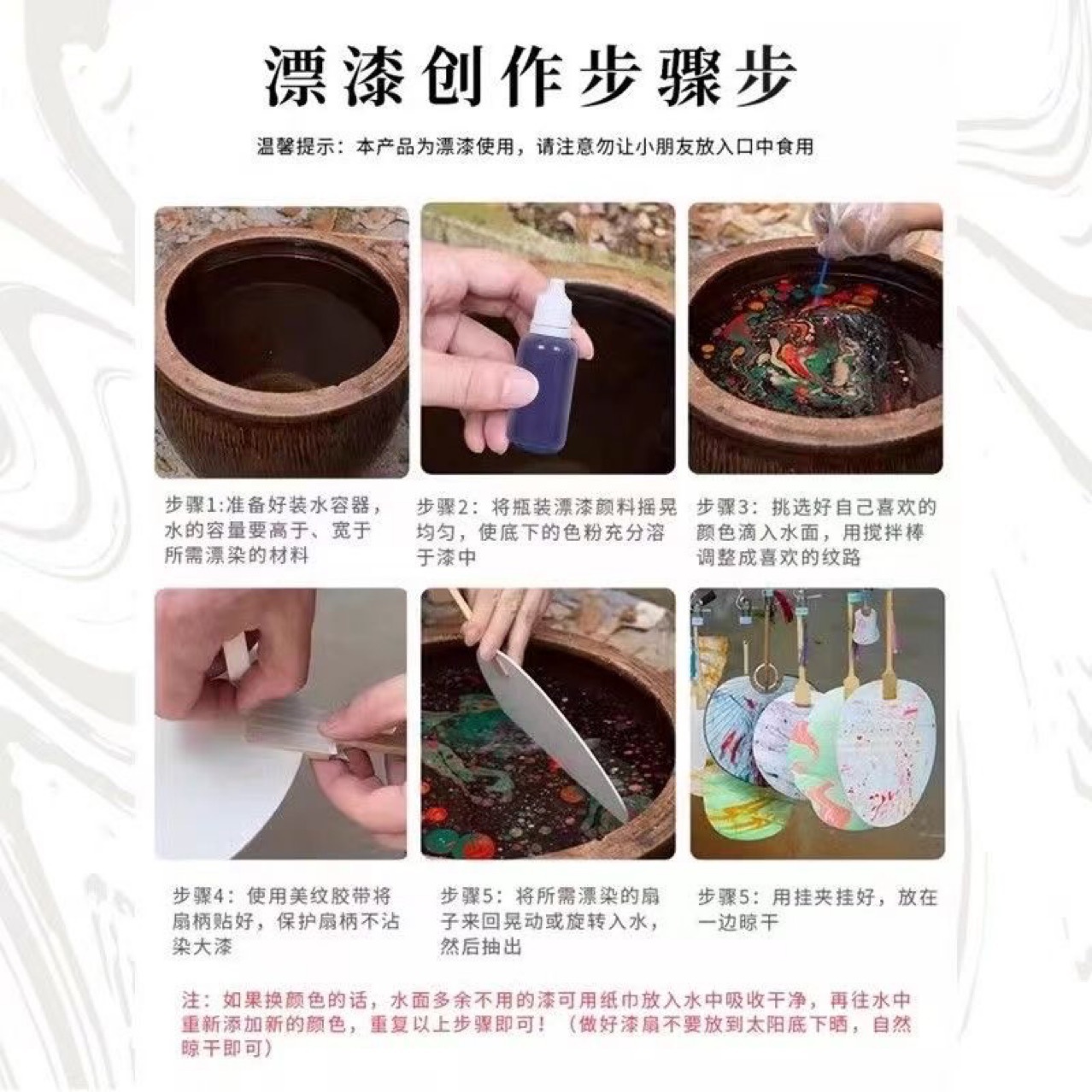 漂漆创作步骤步

温馨提示：本产品为漂漆使用，请注意勿让小朋友放入口中食用

步骤1:准备好装水容器，水的容量要高于、宽于所需漂染的材料

步骤2：将瓶装漂漆颜料摇晃均匀，使底下的色粉充分溶于漆中

步骤3：挑选好自己喜欢的颜色滴入水面，用搅拌棒调整成喜欢的纹路

步骤4：使用美纹胶带将扇柄贴好，保护扇柄不沾染大漆

步骤5：将所需漂染的扇子来回晃动或旋转入水，然后抽出

步骤5：用挂夹挂好，放在一边晾干

注：如果换颜色的话，水面多余不用的漆可用纸巾放入水中吸收干净，再往水中重新添加新的颜色，重复以上步骤即可！（做好漆扇不要放到太阳底下晒，自然晾干即可）