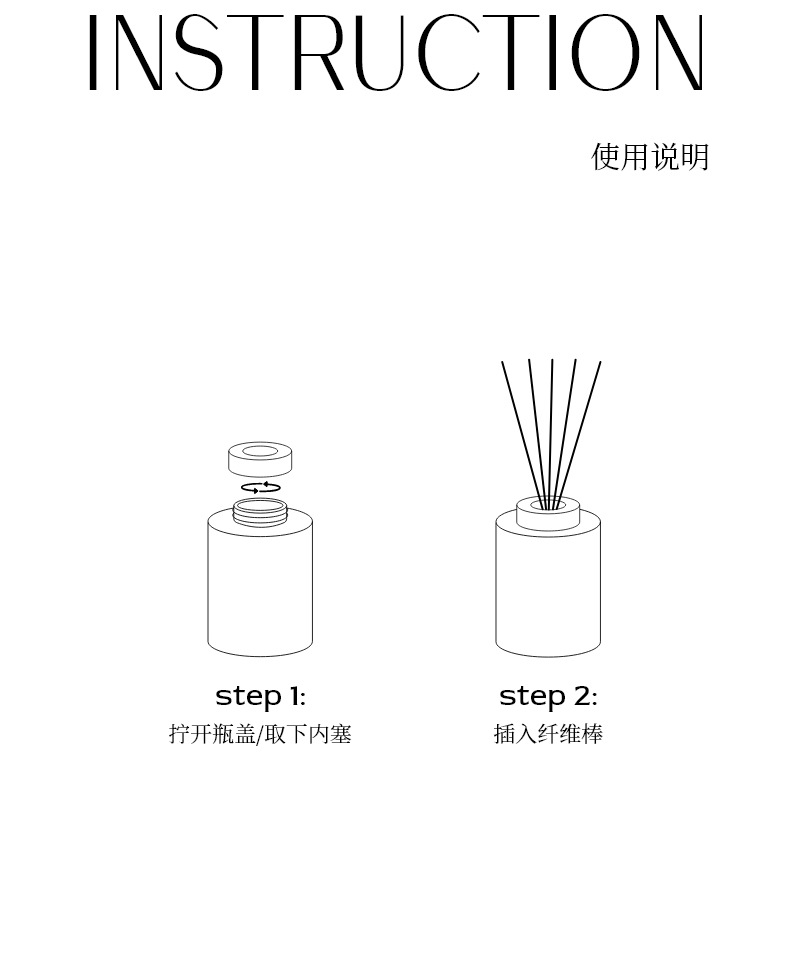 INSTRUCTION

使用说明

step 1:
拧开瓶盖/取下内塞

step 2:
插入纤维棒