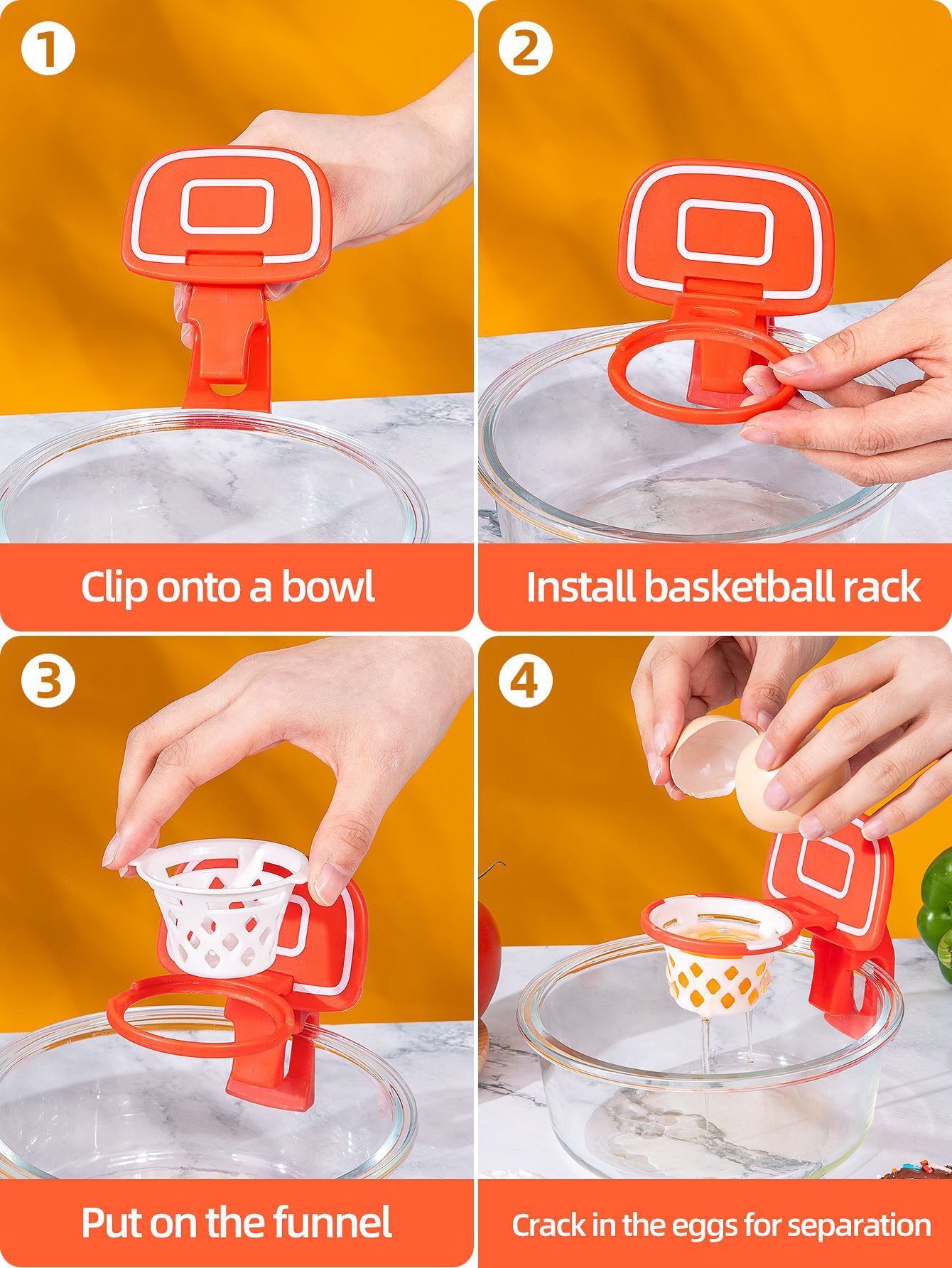 1

Clip onto a bowl

2

Install basketball rack

3

Put on the funnel

4

Crack in the eggs for separation