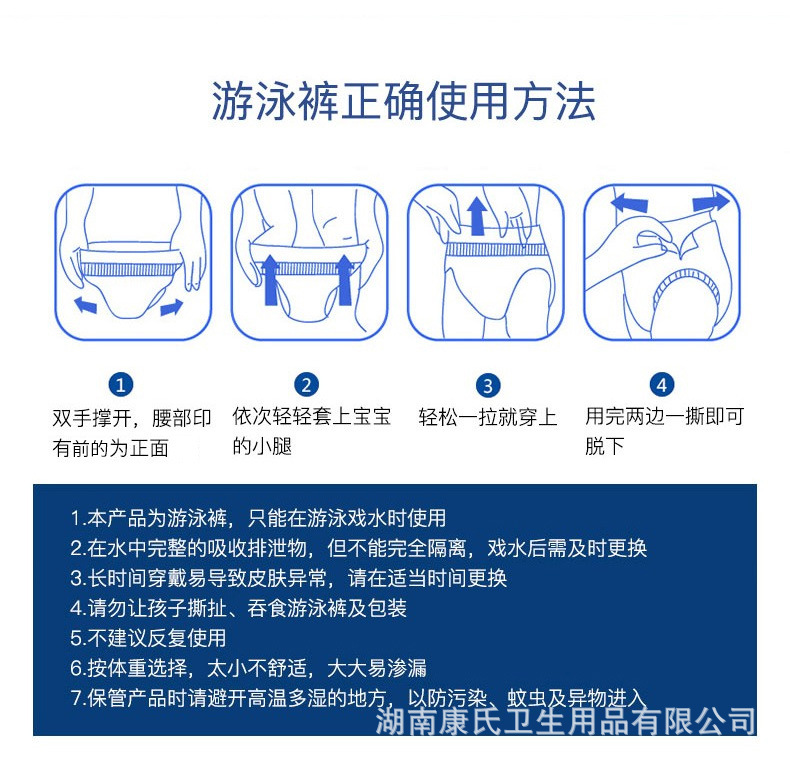 游泳裤正确使用方法

1
双手撑开，腰部印有前的为正面

2
依次轻轻套上宝宝的小腿

3
轻松一拉就穿上

4
用完两边一撕即可脱下

1.本产品为游泳裤，只能在游泳戏水时使用
2.在水中完整的吸收排泄物，但不能完全隔离，戏水后需及时更换
3.长时间穿戴易导致皮肤异常，请在适当时间更换
4.请勿让孩子撕扯、吞食游泳裤及包装
5.不建议反复使用
6.按体重选择，太小不舒适，大大易渗漏
7.保管产品时请避开高温多湿的地方，以防污染、蚊虫及异物进入

湖南康氏卫生用品有限公司