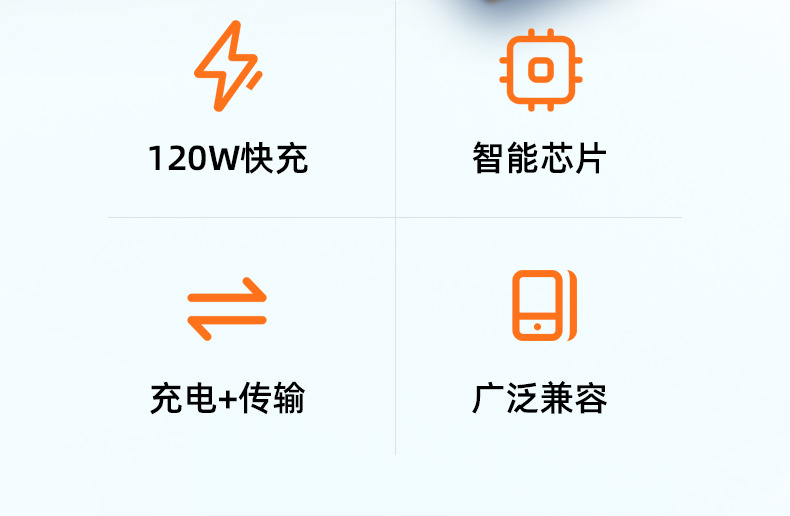 120W快充

智能芯片

充电+传输

广泛兼容