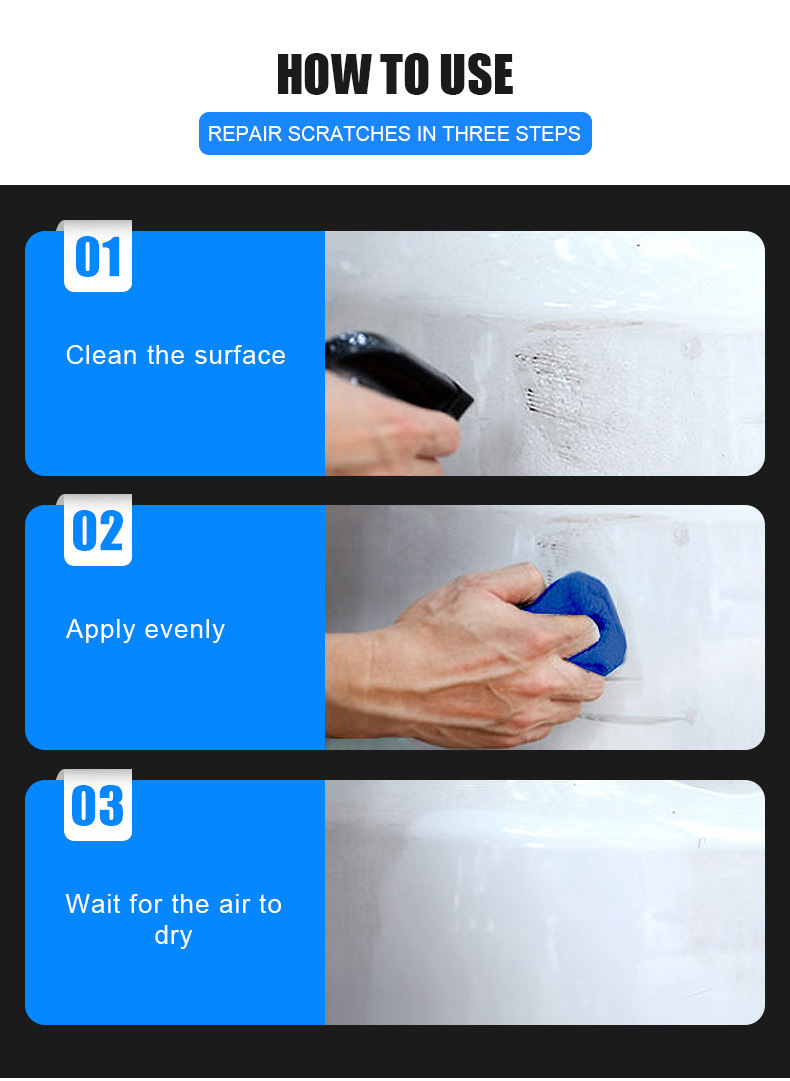 HOW TO USE

REPAIR SCRATCHES IN THREE STEPS

01

Clean the surface

02

Apply evenly

03

Wait for the air to dry