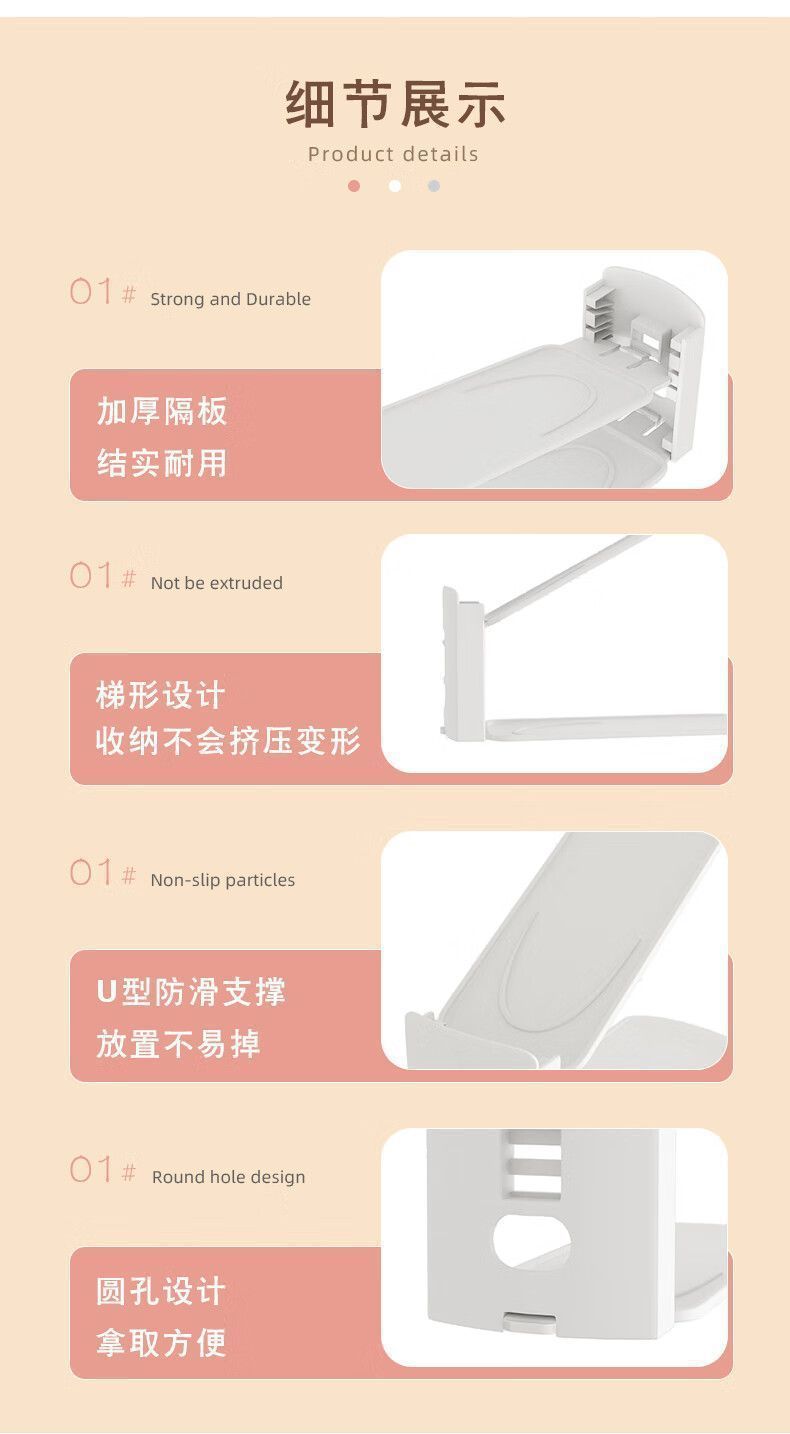 细节展示
Product details

01# Strong and Durable

加厚隔板
结实耐用

01# Not be extruded

梯形设计
收纳不会挤压变形

01# Non-slip particles

U型防滑支撑
放置不易掉

01# Round hole design

圆孔设计
拿取方便