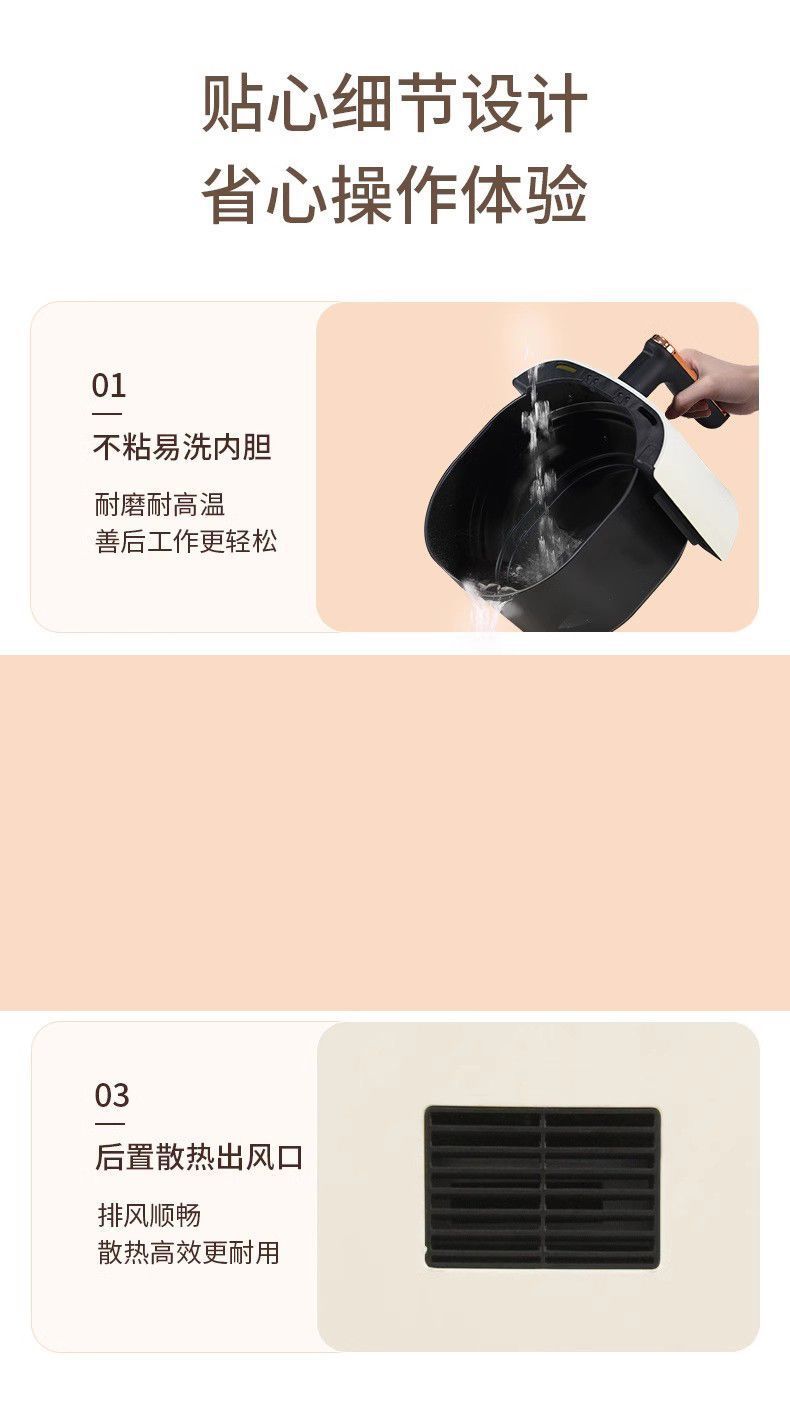 贴心细节设计
省心操作体验

01
不粘易洗内胆
耐磨耐高温
善后工作更轻松

03
后置散热出风口
排风顺畅
散热高效更耐用