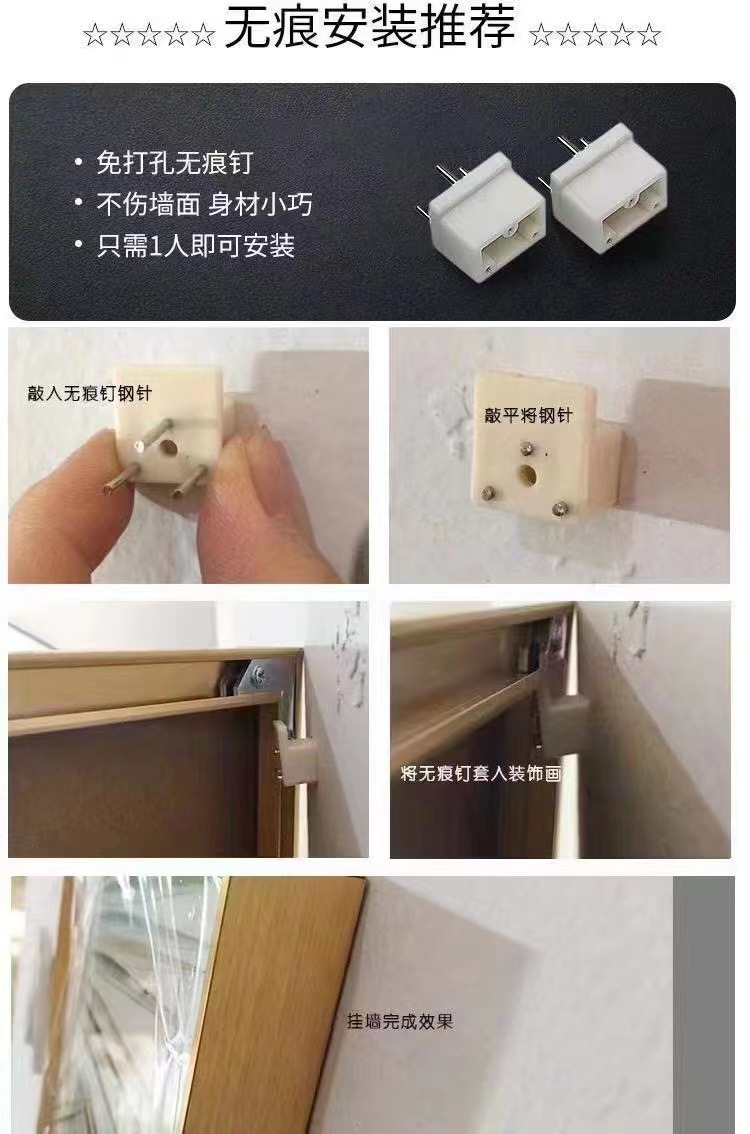 ☆☆☆☆☆ 无痕安装推荐 ☆☆☆☆☆

• 免打孔无痕钉
• 不伤墙面 身材小巧
• 只需1人即可安装

敲人无痕钉钢针

敲平将钢针

将无痕钉套人装饰画

挂墙完成效果