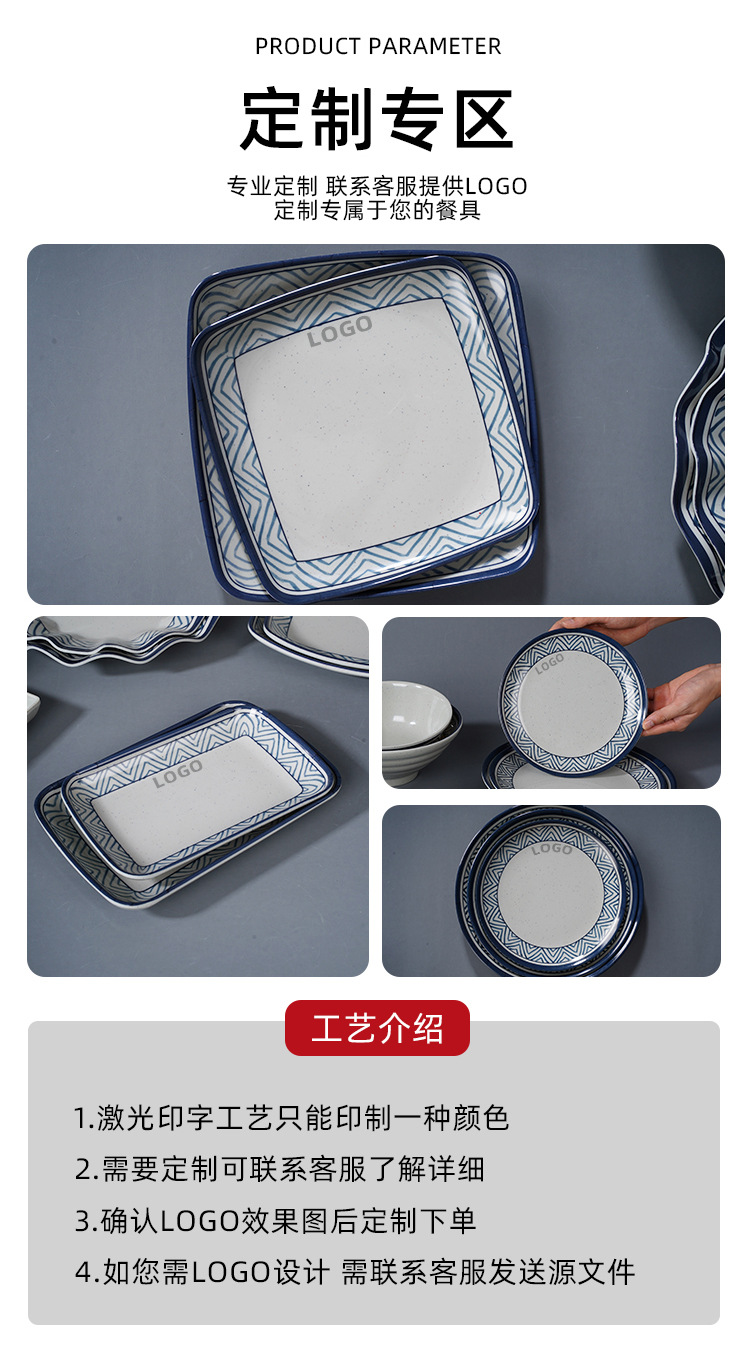 PRODUCT PARAMETER

定制专区

专业定制 联系客服提供LOGO
定制专属于您的餐具

LOGO

LOGO

LOGO

LOGO

工艺介绍

1.激光印字工艺只能印制一种颜色
2.需要定制可联系客服了解详细
3.确认LOGO效果图后定制下单
4.如您需LOGO设计 需联系客服发送源文件