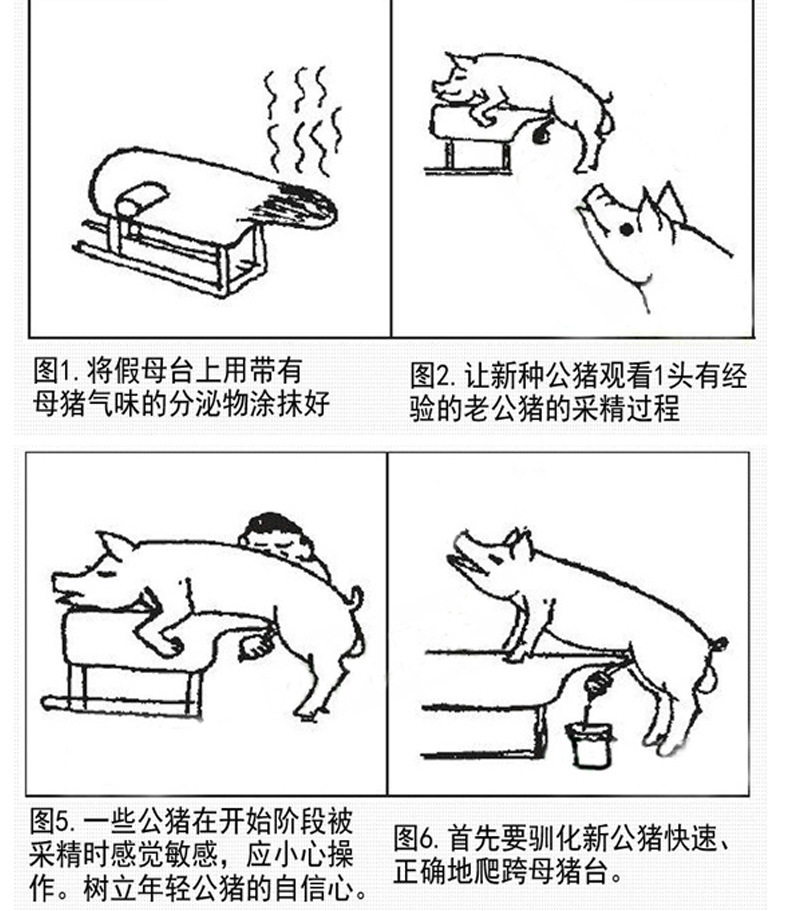 图1. 将假母台上用带有母猪气味的分泌物涂抹好

图2. 让新种公猪观看1头有经验的老公猪的采精过程

图5. 一些公猪在开始阶段被采精时感觉敏感，应小心操作。树立年轻公猪的自信心。

图6. 首先要驯化新公猪快速、正确地爬跨母猪台。