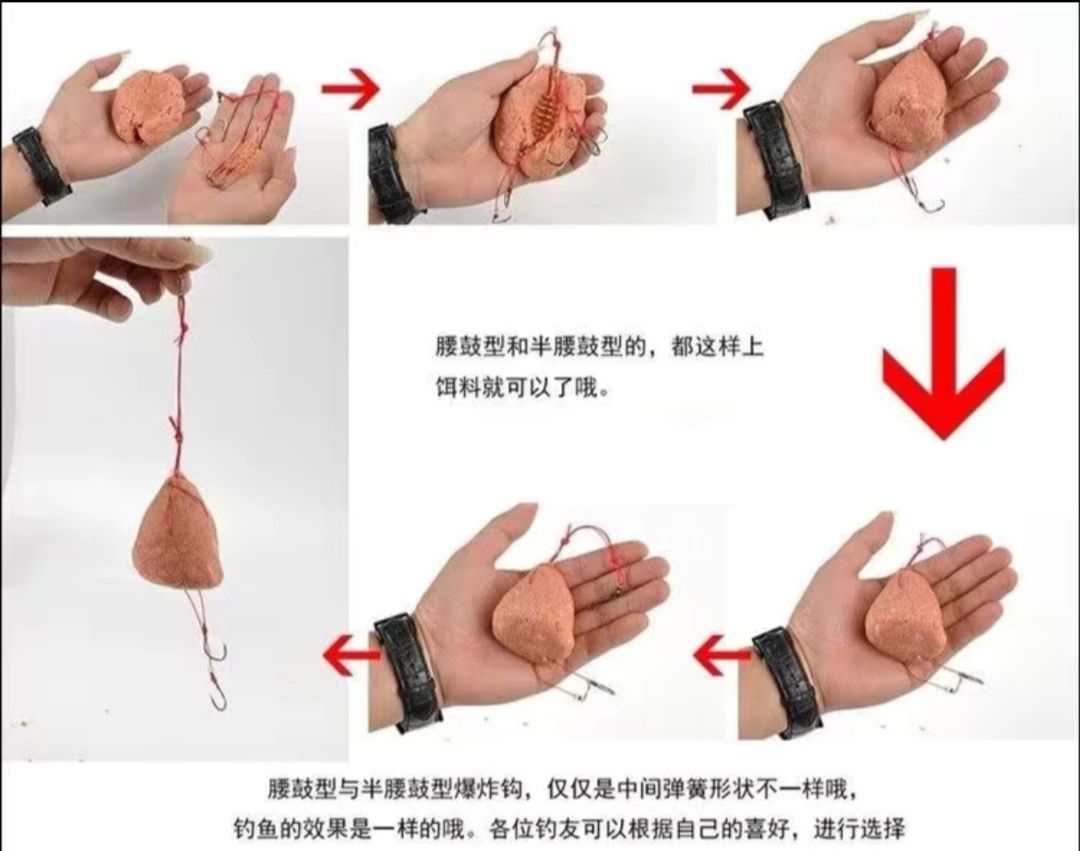 腰鼓型和半腰鼓型的，都这样上饵料就可以了哦。

腰鼓型与半腰鼓型爆炸钩，仅仅是中间弹簧形状不一样哦，钓鱼的效果是一样的哦。各位钓友可以根据自己的喜好，进行选择