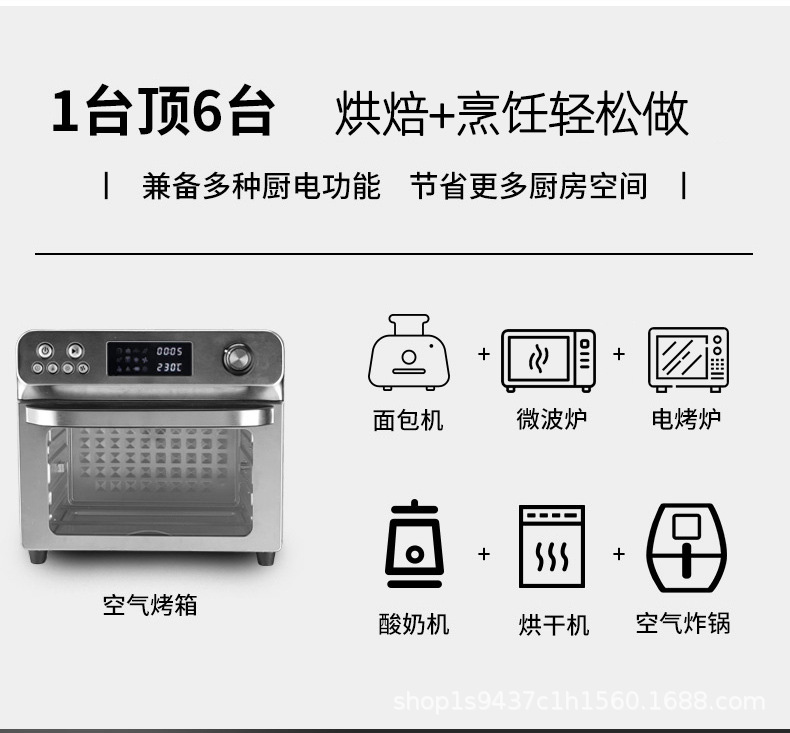 1台顶6台 烘焙+烹饪轻松做

| 兼备多种厨电功能 节省更多厨房空间 |

0005
230C

空气烤箱

面包机 + 微波炉 + 电烤炉

酸奶机 + 烘干机 + 空气炸锅

shop1s9437c1h1560.1688.com