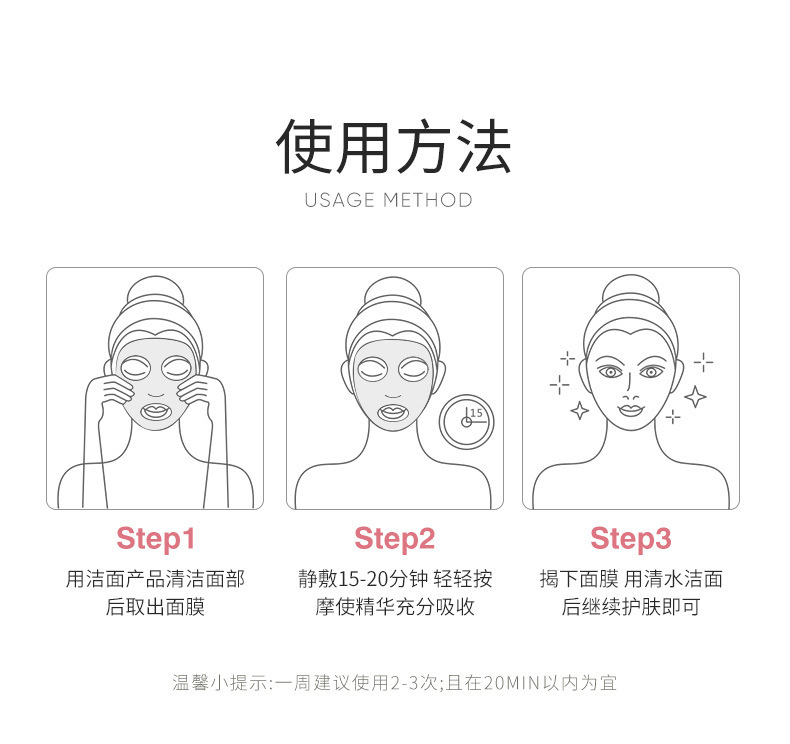 使用方法
USAGE METHOD

15

Step1
用洁面产品清洁面部后取出面膜

Step2
静敷15-20分钟 轻轻按摩使精华充分吸收

Step3
揭下面膜 用清水洁面后继续护肤即可

温馨小提示:一周建议使用2-3次;且在20MIN以内为宜