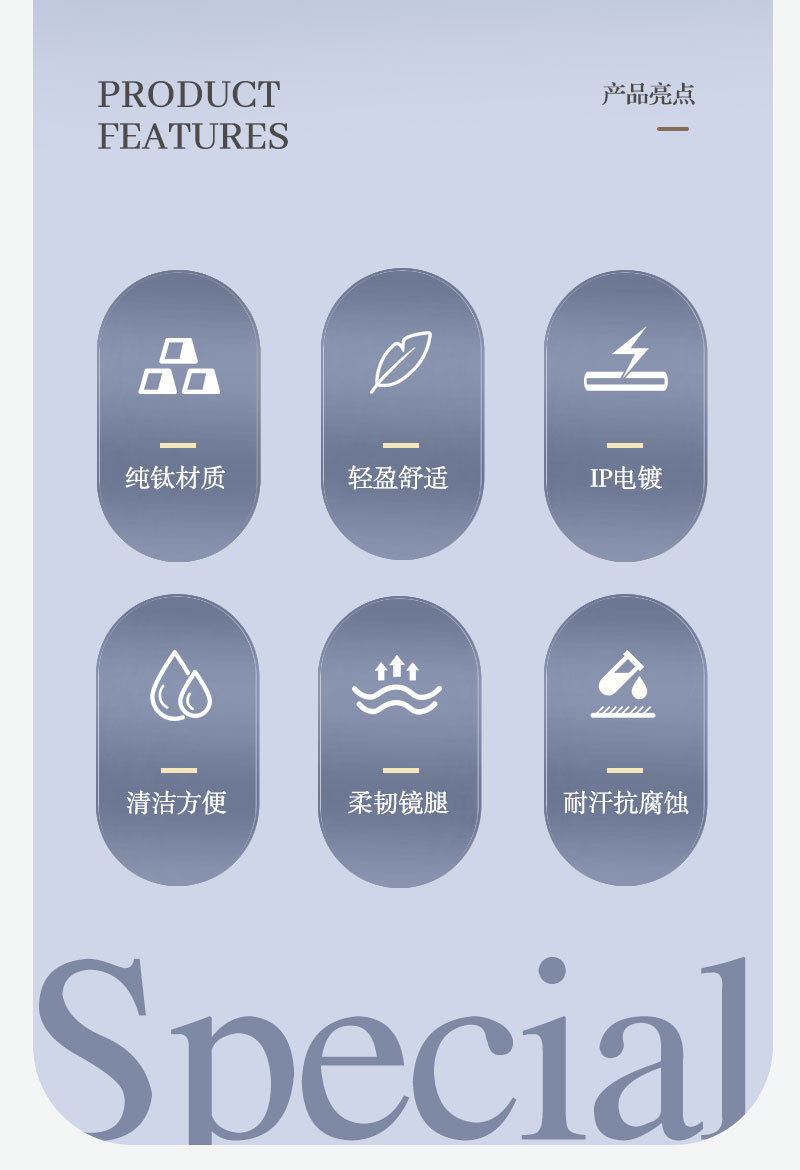 PRODUCT FEATURES

产品亮点

纯钛材质

轻盈舒适

IP电镀

清洁方便

柔韧镜腿

耐汗抗腐蚀

Special