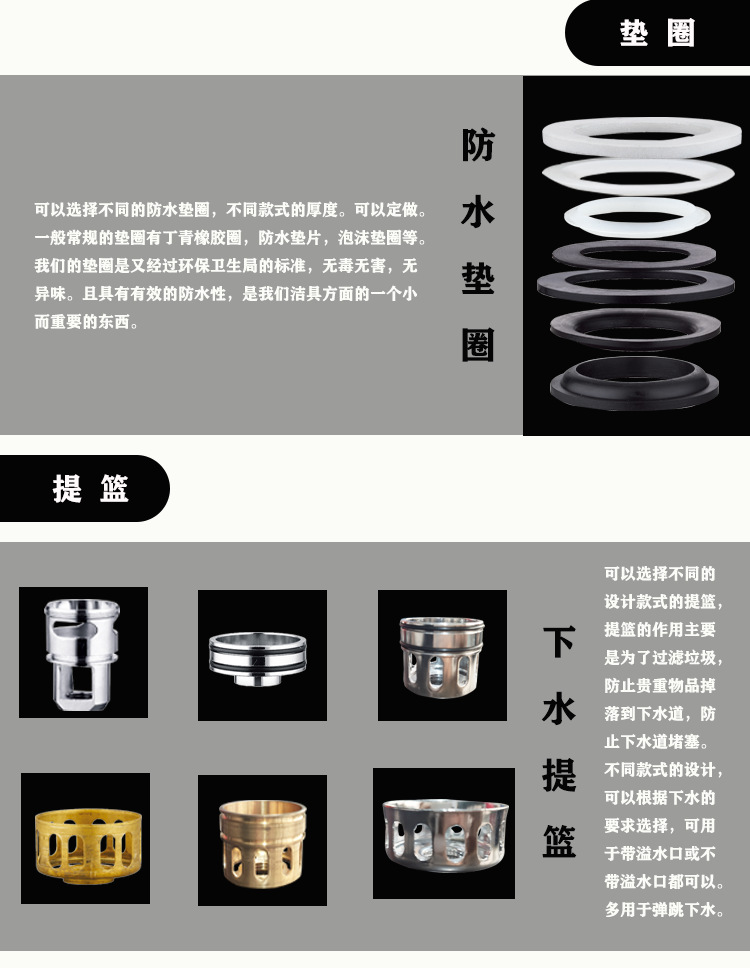 垫圈

可以选择不同的防水垫圈，不同款式的厚度。可以定做。一般常规的垫圈有丁青橡胶圈，防水垫片，泡沫垫圈等。我们的垫圈是又经过环保卫生局的标准，无毒无害，无异味。且具有有效的防水性，是我们洁具方面的一个小而重要的东西。

防水垫圈

提篮

下水提篮

可以选择不同的设计款式的提篮，提篮的作用主要是为了过滤垃圾，防止贵重物品掉落到下水道，防止下水道堵塞。不同款式的设计，可以根据下水的要求选择，可用于带溢水口或不带溢水口都可以。多用于弹跳下水。