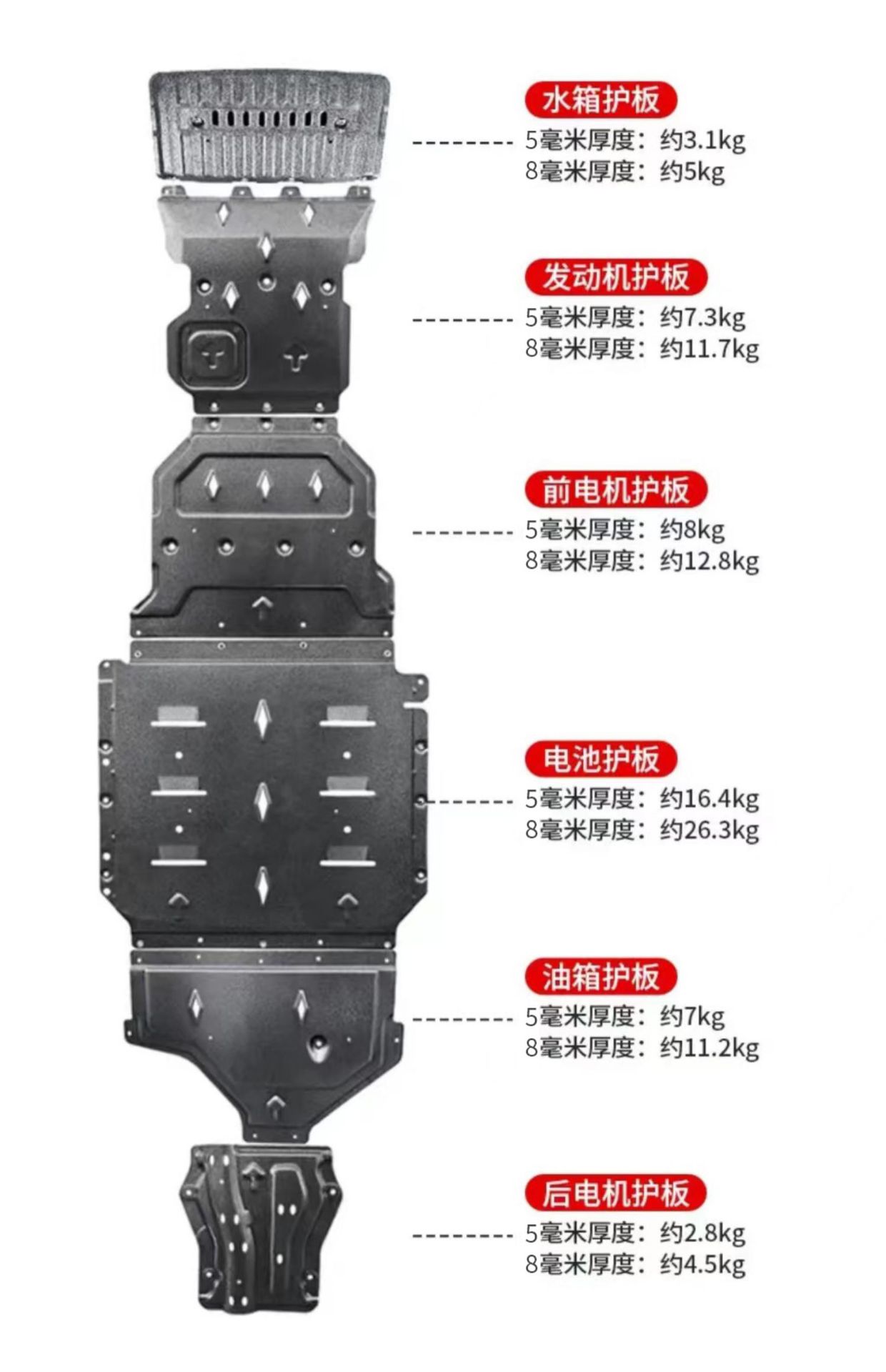 水箱护板
5毫米厚度：约3.1kg
8毫米厚度：约5kg

发动机护板
5毫米厚度：约7.3kg
8毫米厚度：约11.7kg

前电机护板
5毫米厚度：约8kg
8毫米厚度：约12.8kg

电池护板
5毫米厚度：约16.4kg
8毫米厚度：约26.3kg

油箱护板
5毫米厚度：约7kg
8毫米厚度：约11.2kg

后电机护板
5毫米厚度：约2.8kg
8毫米厚度：约4.5kg